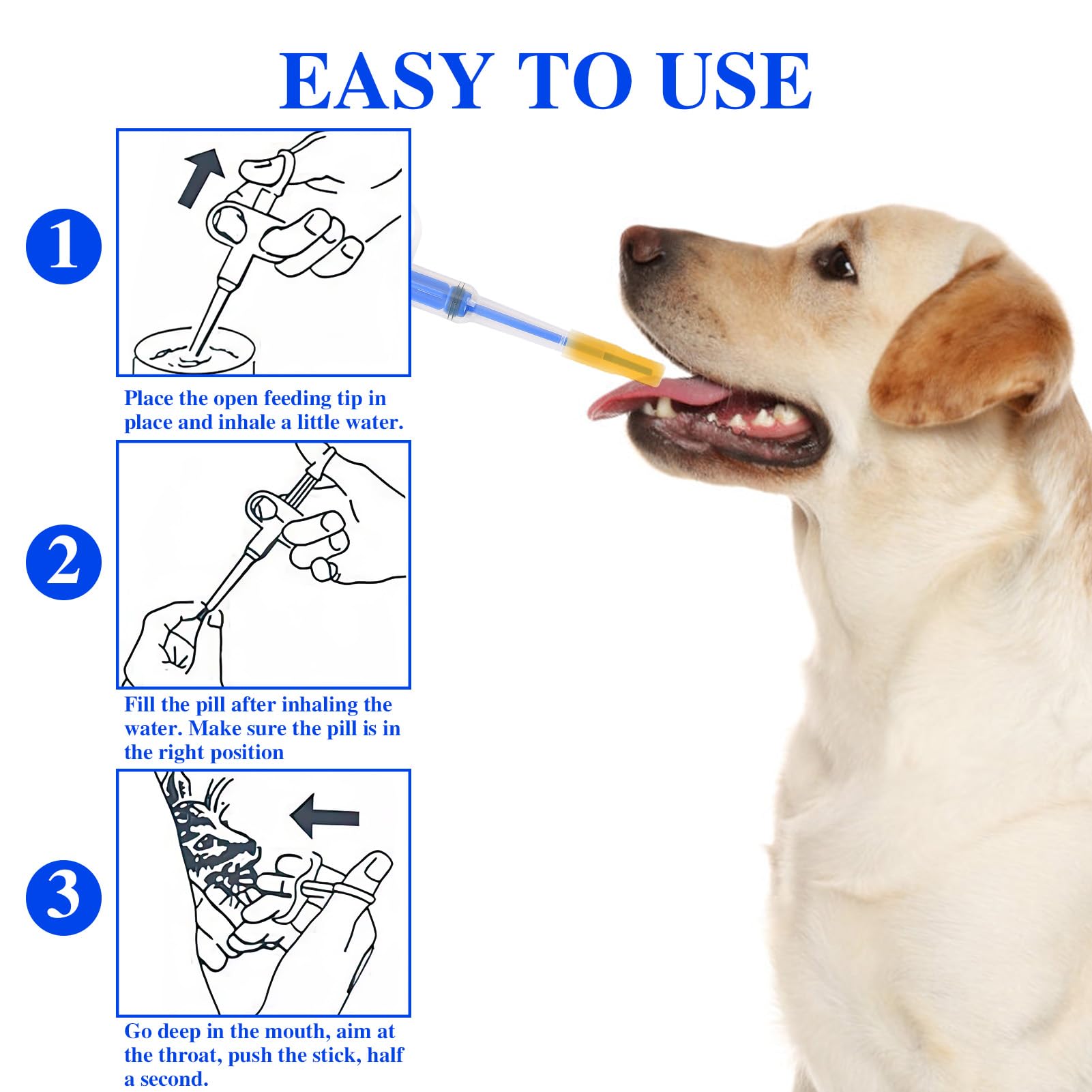 EASY TO USE

1

Place the open feeding tip in place and inhale a little water.

2

Fill the pill after inhaling the water. Make sure the pill is in the right position

3

Go deep in the mouth, aim at the throat, push the stick, half a second.