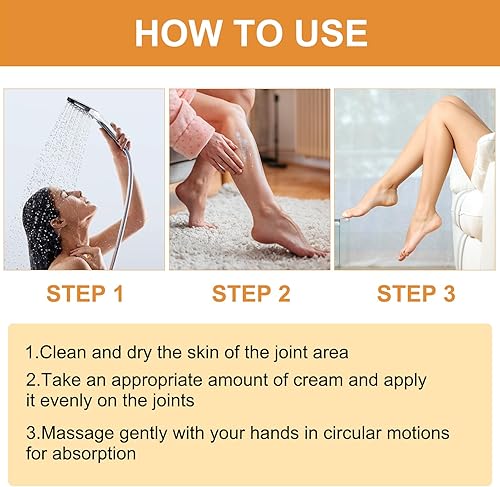 HOW TO USE

STEP 1

STEP 2

STEP 3

1.Clean and dry the skin of the joint area

2.Take an appropriate amount of cream and apply it evenly on the joints

3.Massage gently with your hands in circular motions for absorption