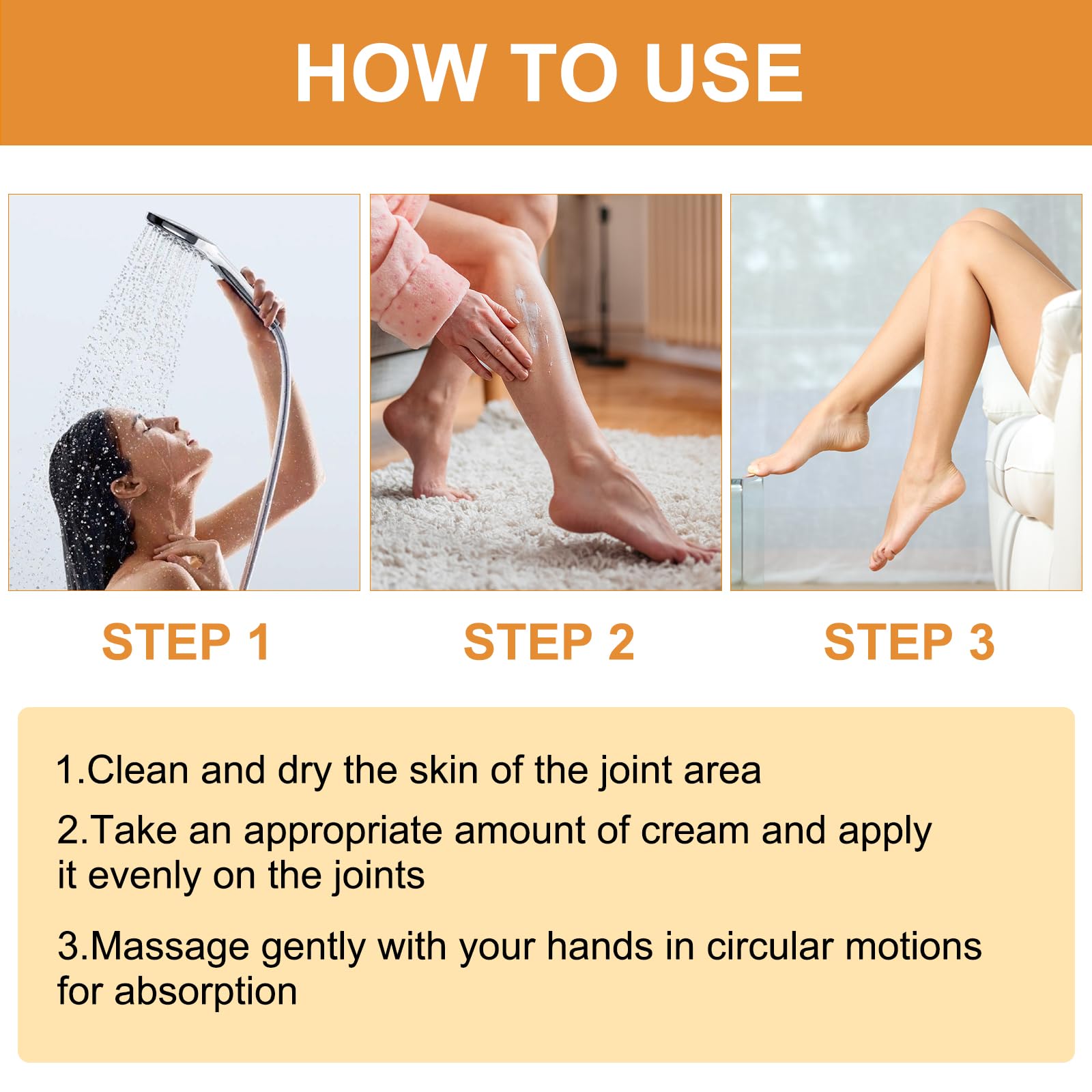 HOW TO USE

STEP 1

STEP 2

STEP 3

1.Clean and dry the skin of the joint area

2.Take an appropriate amount of cream and apply it evenly on the joints

3.Massage gently with your hands in circular motions for absorption