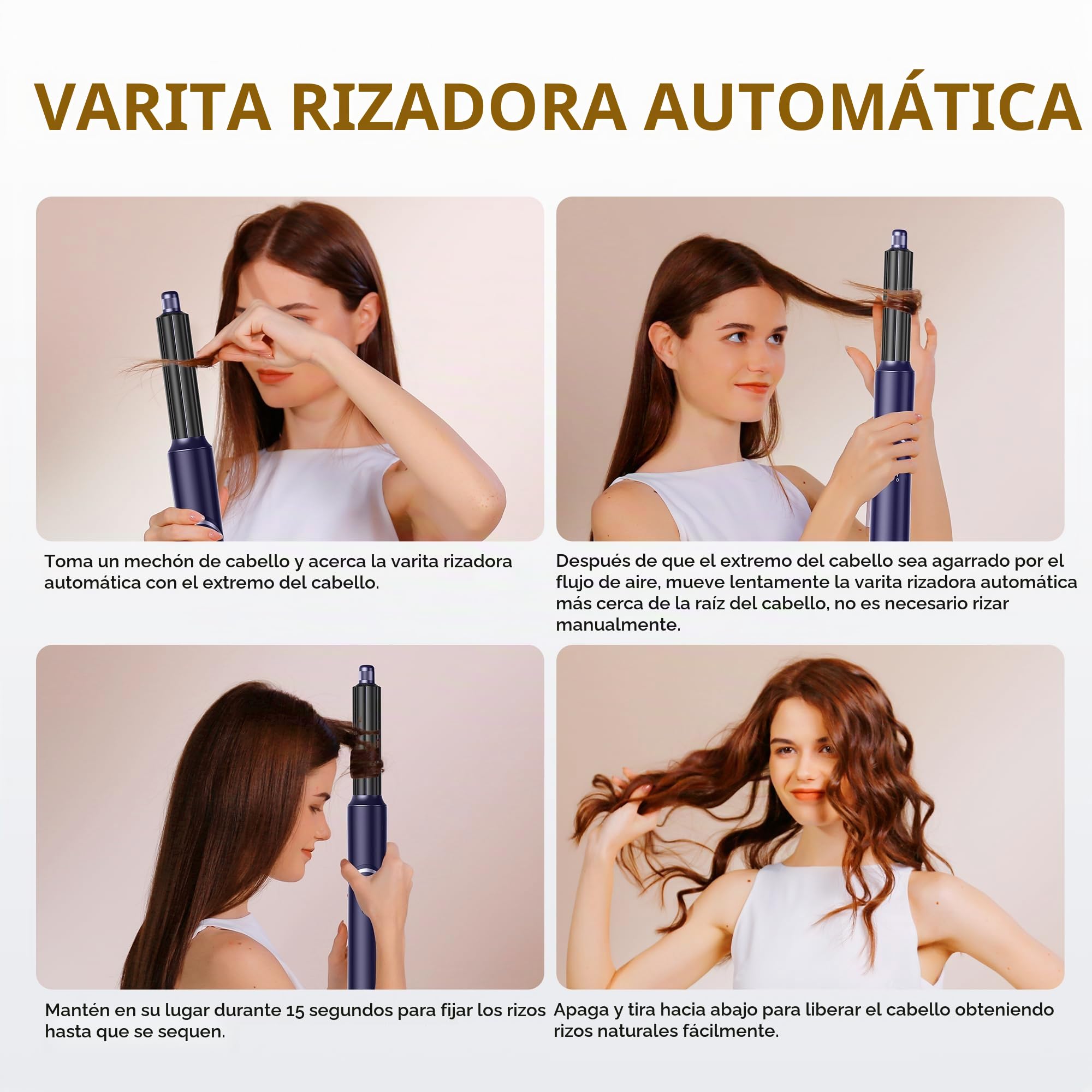 VARITA RIZADORA AUTOMÁTICA

Toma un mechón de cabello y acerca la varita rizadora automática con el extremo del cabello.

Después de que el extremo del cabello sea agarrado por el flujo de aire, mueve lentamente la varita rizadora automática más cerca de la raíz del cabello, no es necesario rizar manualmente.

Mantén en su lugar durante 15 segundos para fijar los rizos hasta que se sequen.

Apaga y tira hacia abajo para liberar el cabello obteniendo rizos naturales fácilmente.