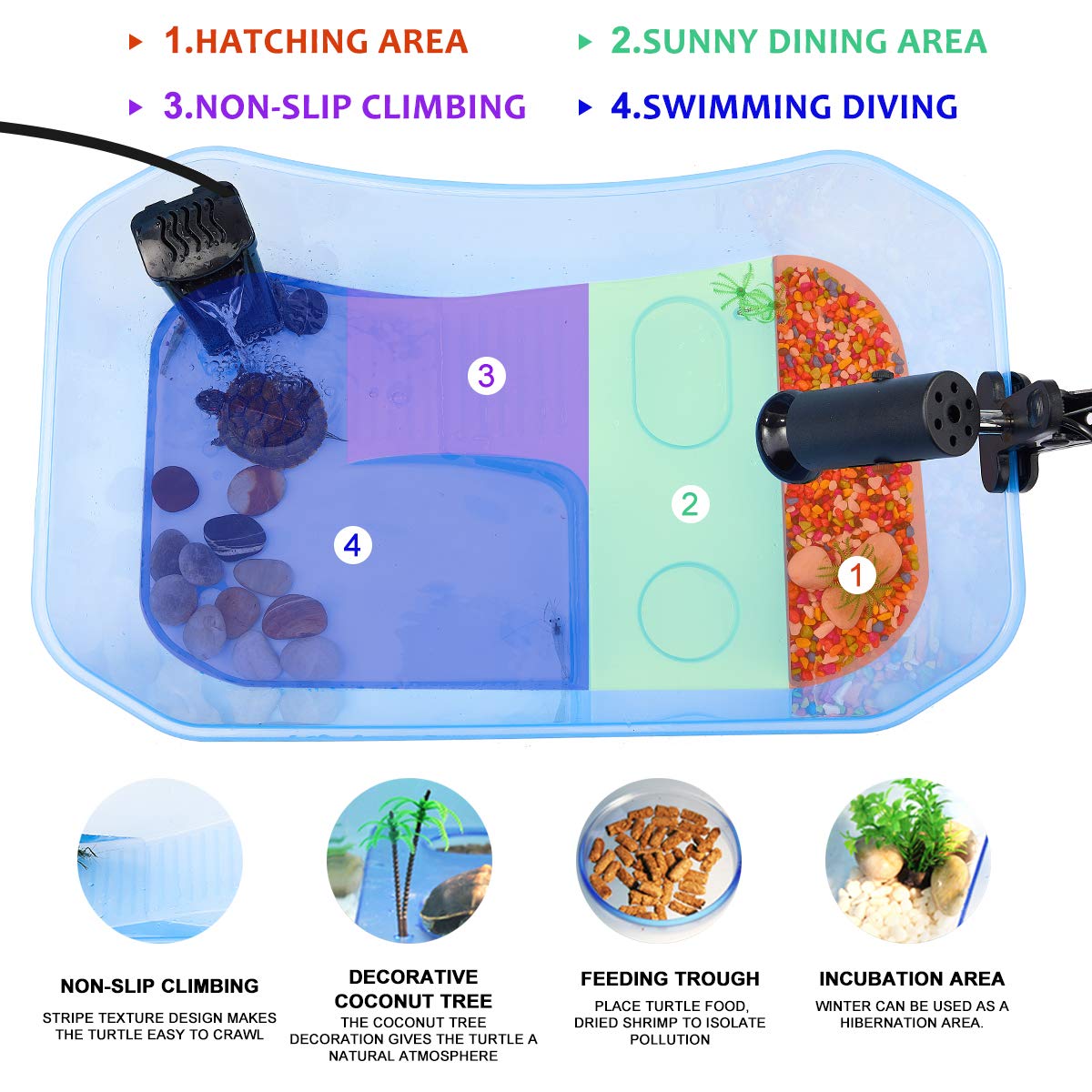 1.HATCHING AREA

2.SUNNY DINING AREA

3.NON-SLIP CLIMBING

4.SWIMMING DIVING

3

2

4

1

NON-SLIP CLIMBING

STRIPE TEXTURE DESIGN MAKES THE TURTLE EASY TO CRAWL

DECORATIVE COCONUT TREE

THE COCONUT TREE DECORATION GIVES THE TURTLE A NATURAL ATMOSPHERE

FEEDING TROUGH

PLACE TURTLE FOOD, DRIED SHRIMP TO ISOLATE POLLUTION

INCUBATION AREA

WINTER CAN BE USED AS A HIBERNATION AREA.