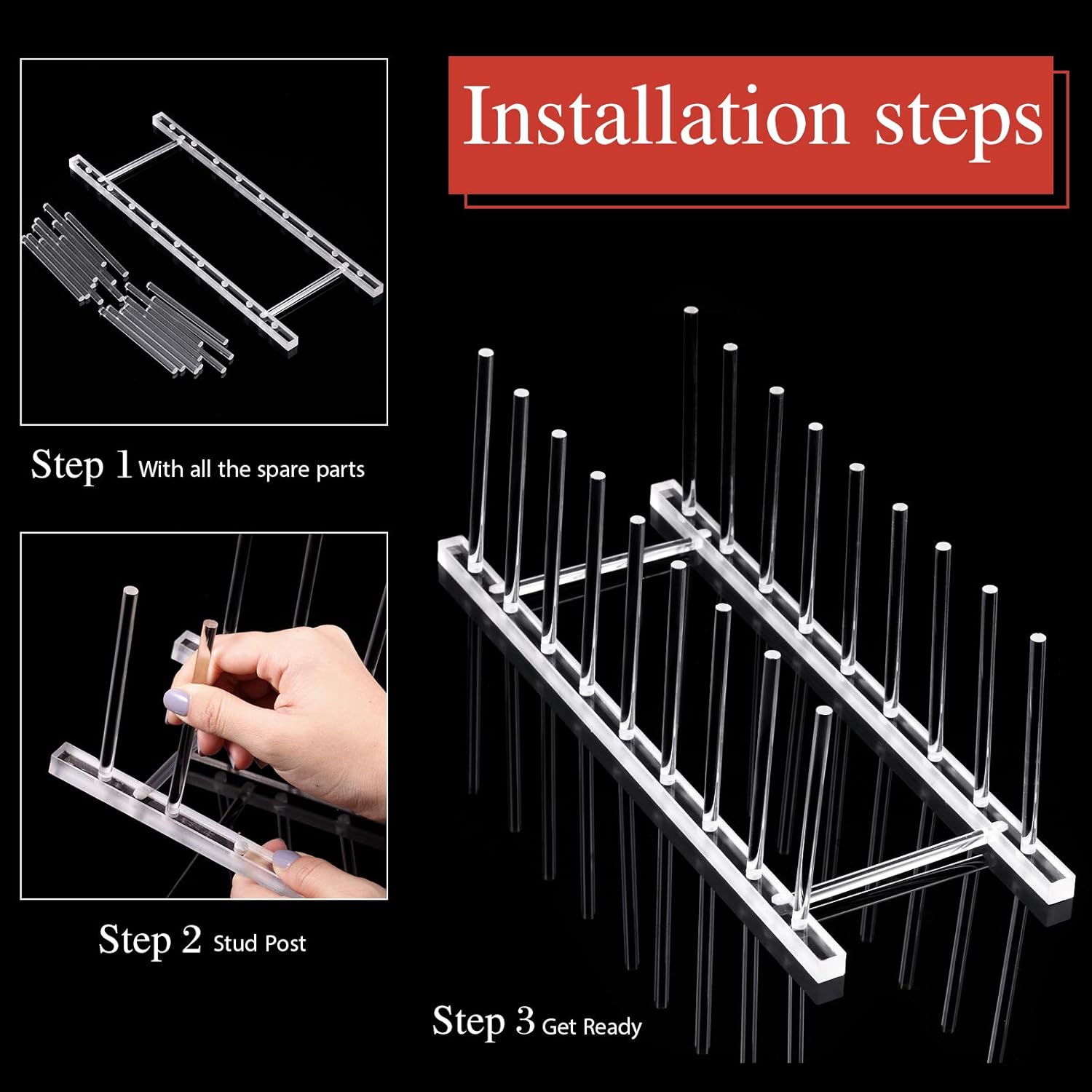 Installation steps

Step 1 With all the spare parts

Step 2 Stud Post

Step 3 Get Ready