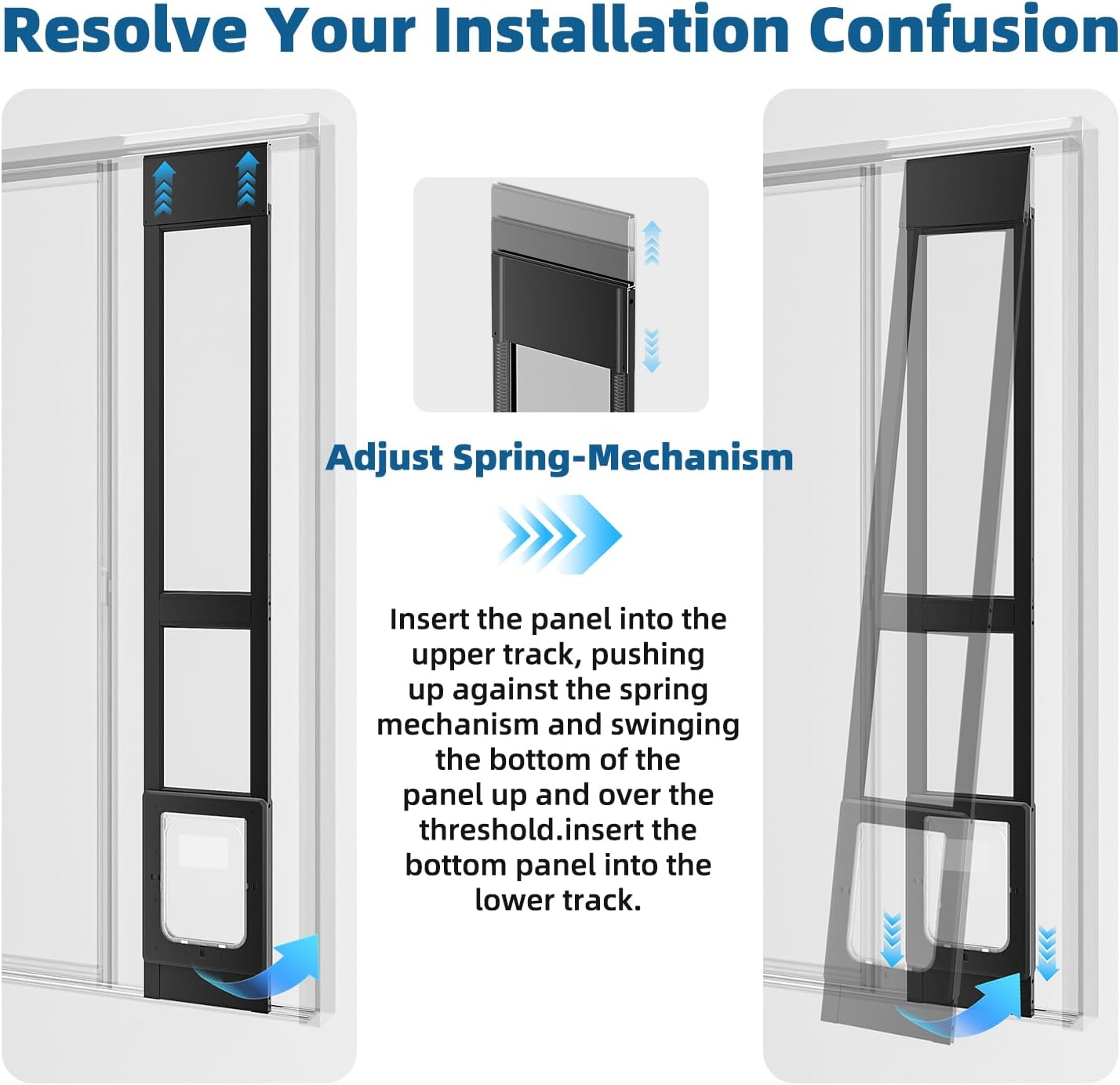 Resolve Your Installation Confusion

Adjust Spring-Mechanism

Insert the panel into the upper track, pushing up against the spring mechanism and swinging the bottom of the panel up and over the threshold.insert the bottom panel into the lower track.