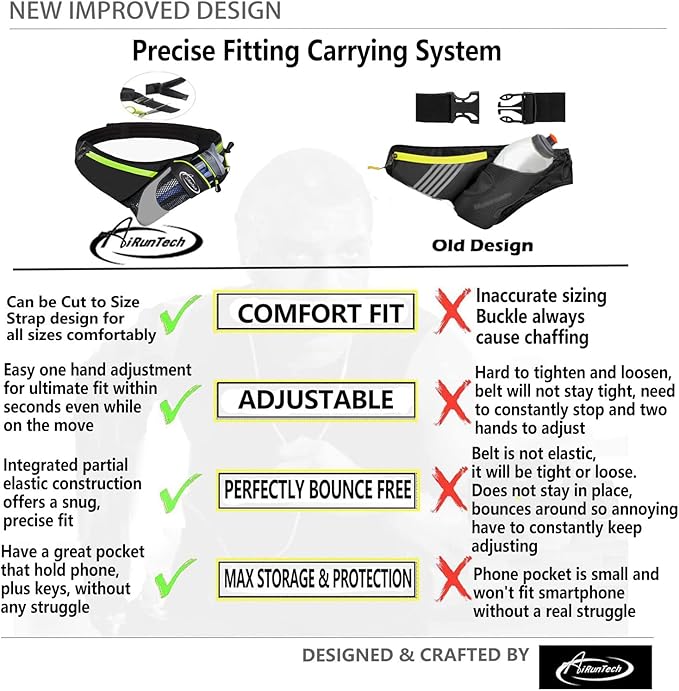 NEW IMPROVED DESIGN

Precise Fitting Carrying System

AiRunTech

Old Design

Can be Cut to Size Strap design for all sizes comfortably

COMFORT FIT

Inaccurate sizing Buckle always cause chaffing

Easy one hand adjustment for ultimate fit within seconds even while on the move

ADJUSTABLE

Hard to tighten and loosen, belt will not stay tight, need to constantly stop and two hands to adjust

Integrated partial elastic construction offers a snug, precise fit

PERFECTLY BOUNCE FREE

Belt is not elastic, it will be tight or loose. Does not stay in place, bounces around so annoying have to constantly keep adjusting

Have a great pocket that hold phone, plus keys, without any struggle

MAX STORAGE & PROTECTION

Phone pocket is small and won't fit smartphone without a real struggle

DESIGNED & CRAFTED BY

AiRunTech