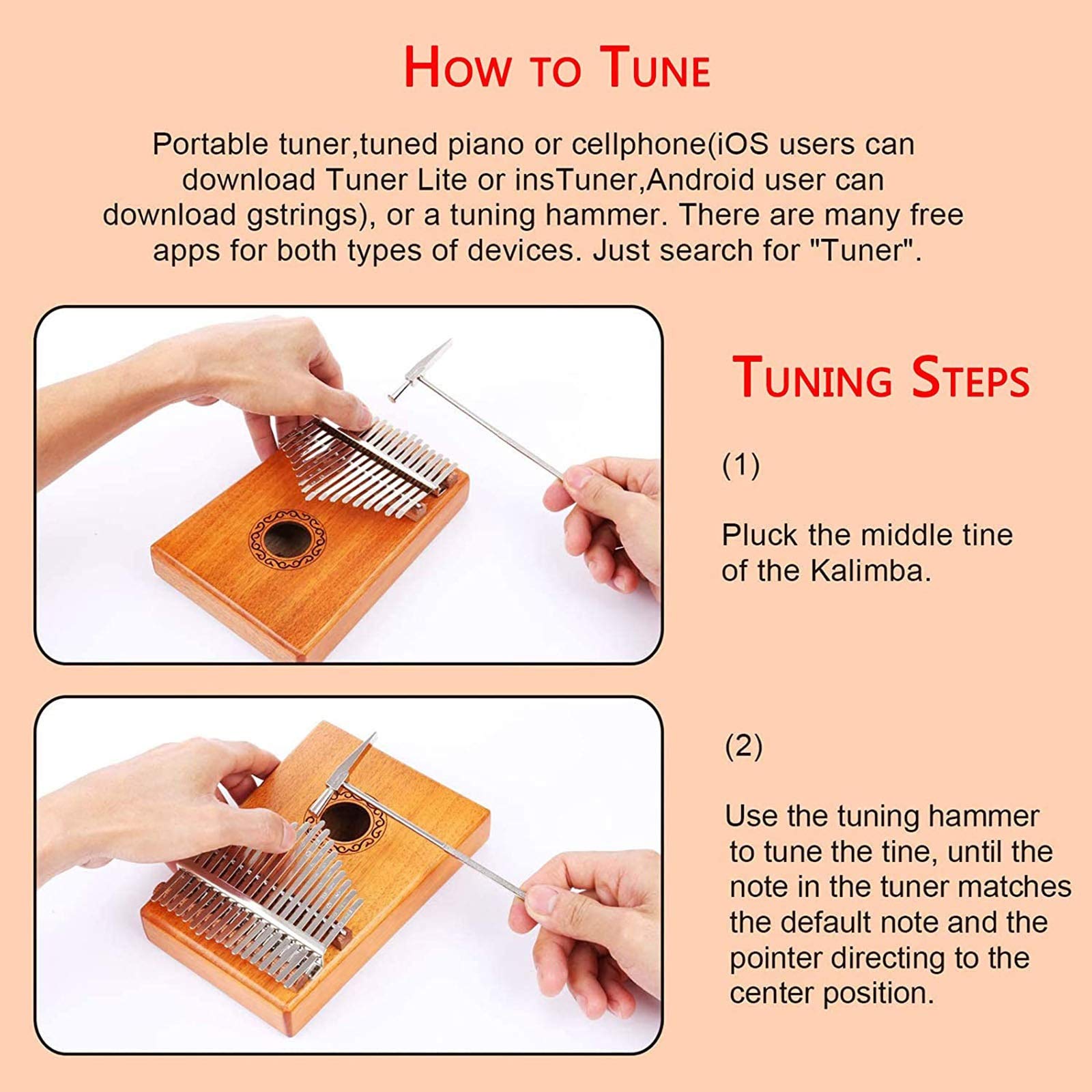 HOW TO TUNE

Portable tuner,tuned piano or cellphone(iOS users can download Tuner Lite or insTuner,Android user can download gstrings), or a tuning hammer. There are many free apps for both types of devices. Just search for "Tuner".

TUNING STEPS

(1)

Pluck the middle tine of the Kalimba.

(2)

Use the tuning hammer to tune the tine, until the note in the tuner matches the default note and the pointer directing to the center position.