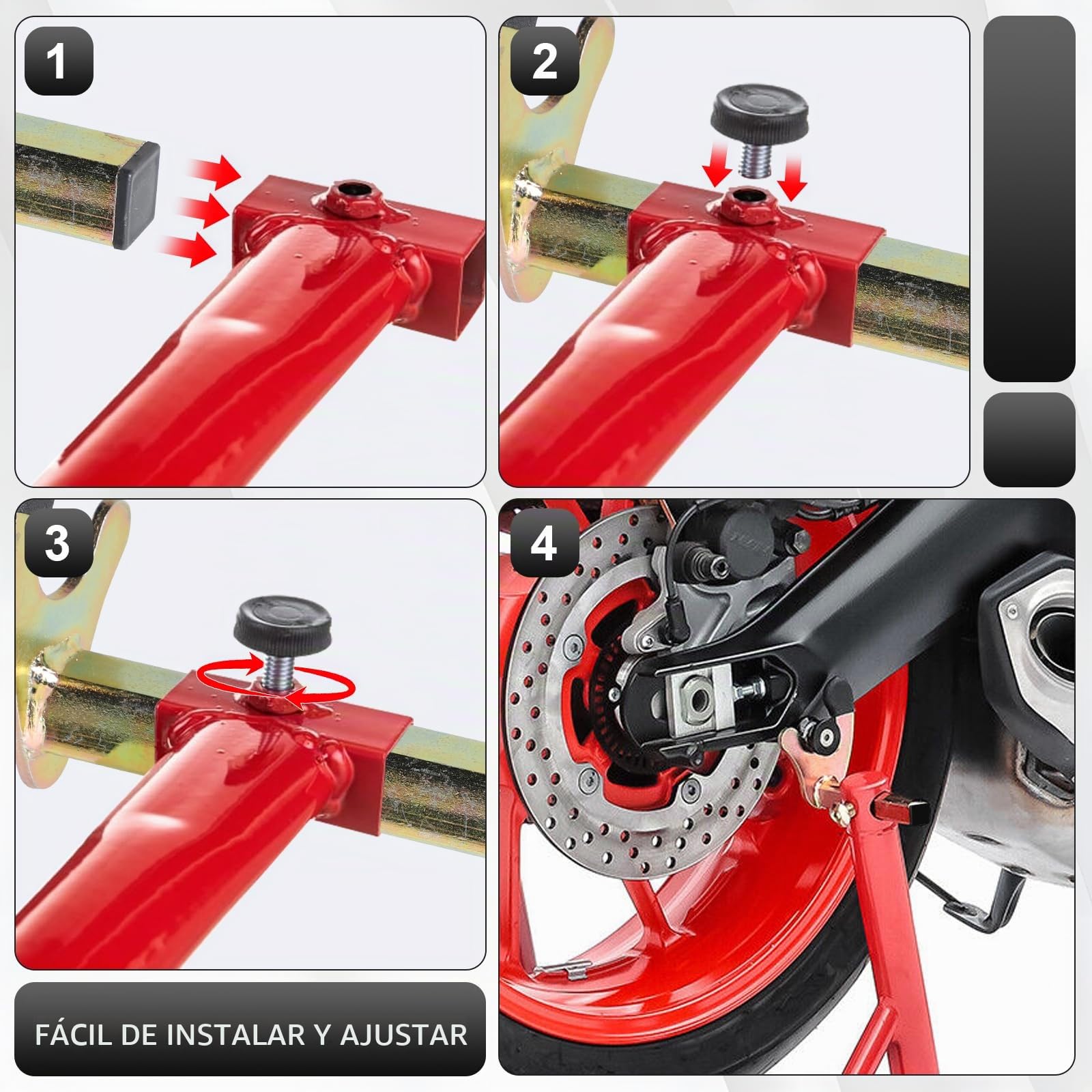 1

2

3

4

FÁCIL DE INSTALAR Y AJUSTAR