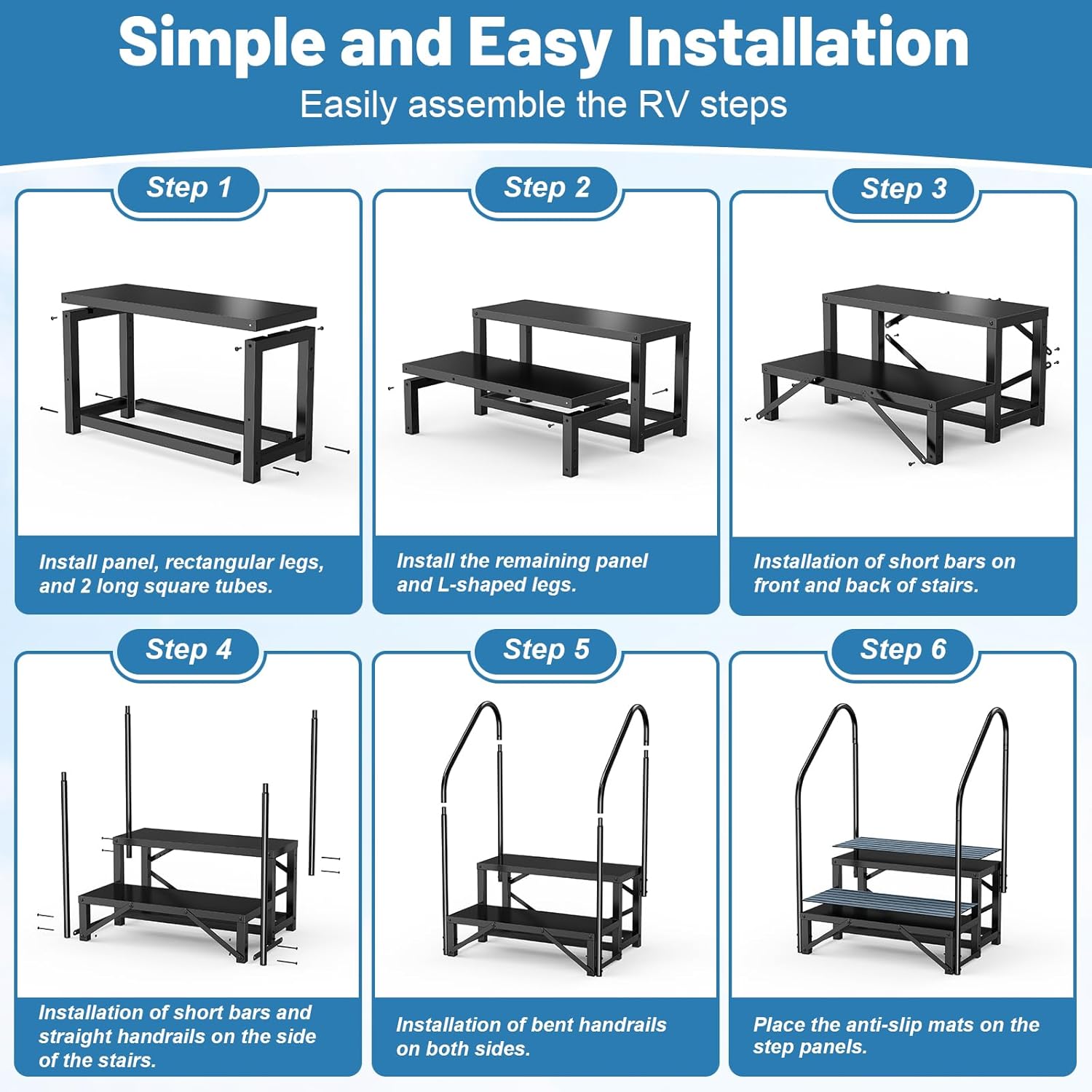 Simple and Easy Installation

Easily assemble the RV steps

Step 1

Install panel, rectangular legs, and 2 long square tubes.

Step 2

Install the remaining panel and L-shaped legs.

Step 3

Installation of short bars on front and back of stairs.

Step 4

Installation of short bars and straight handrails on the side of the stairs.

Step 5

Installation of bent handrails on both sides.

Step 6

Place the anti-slip mats on the step panels.