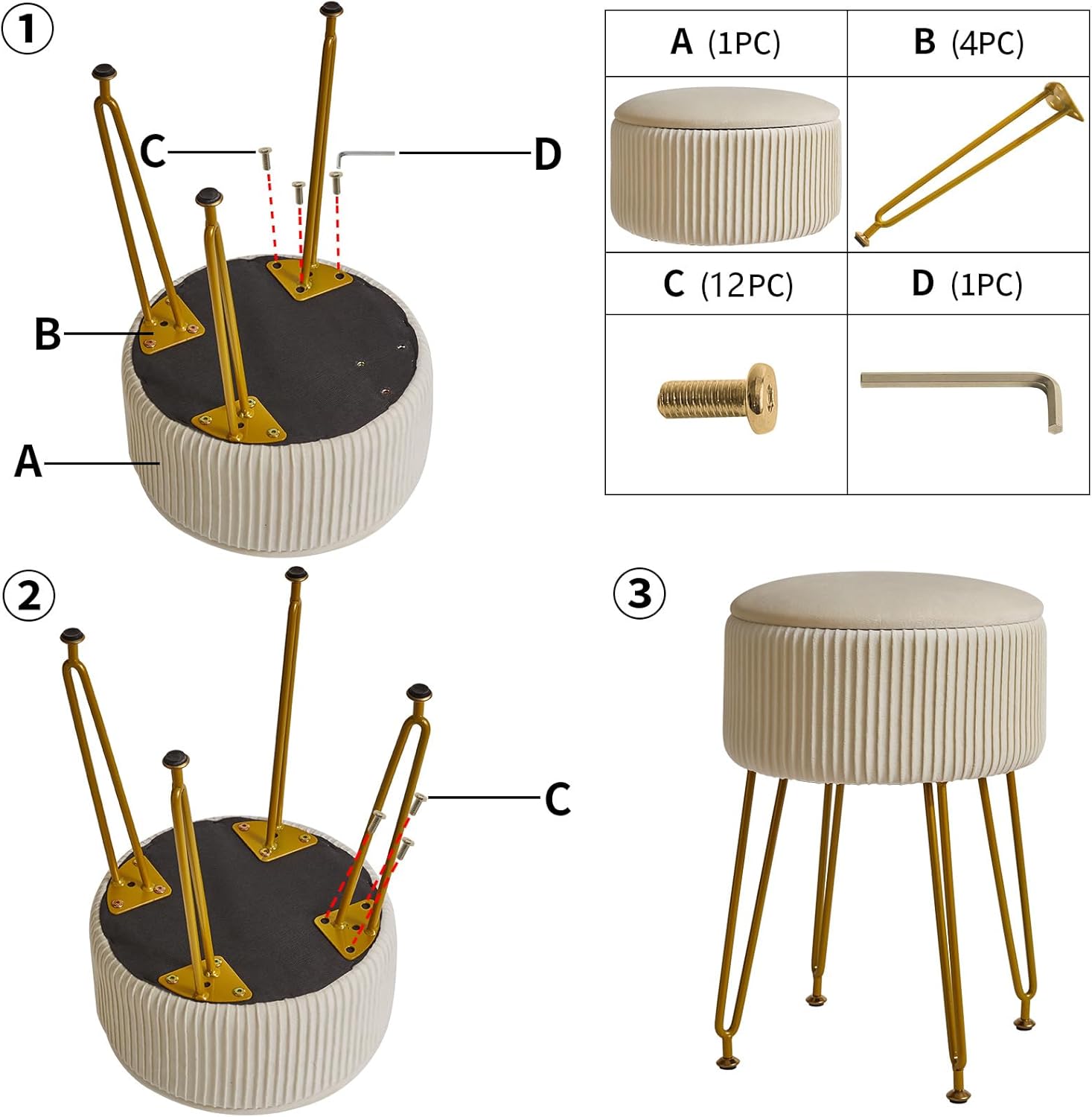 ①

C

D

B

A

| A (1PC) | B (4PC) |
|---|---|
| | |
| C (12PC) | D (1PC) |
| | |

②

C

③