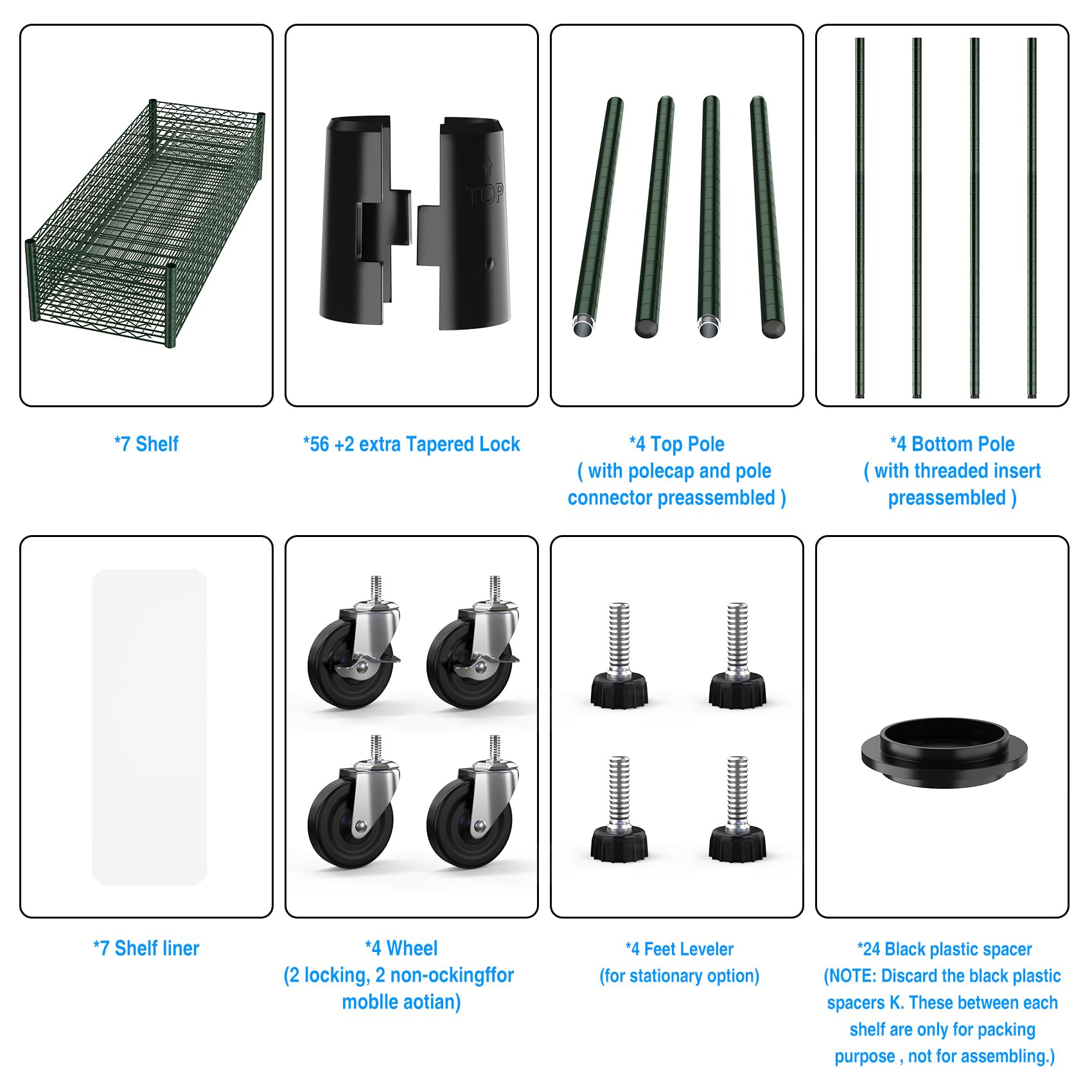 TOP

*7 Shelf

*56 +2 extra Tapered Lock

*4 Top Pole
( with polecap and pole connector preassembled )

*4 Bottom Pole
( with threaded insert preassembled )

*7 Shelf liner

*4 Wheel
(2 locking, 2 non-ockingffor moblle aotian)

*4 Feet Leveler
(for stationary option)

*24 Black plastic spacer
(NOTE: Discard the black plastic spacers K. These between each shelf are only for packing purpose , not for assembling.)