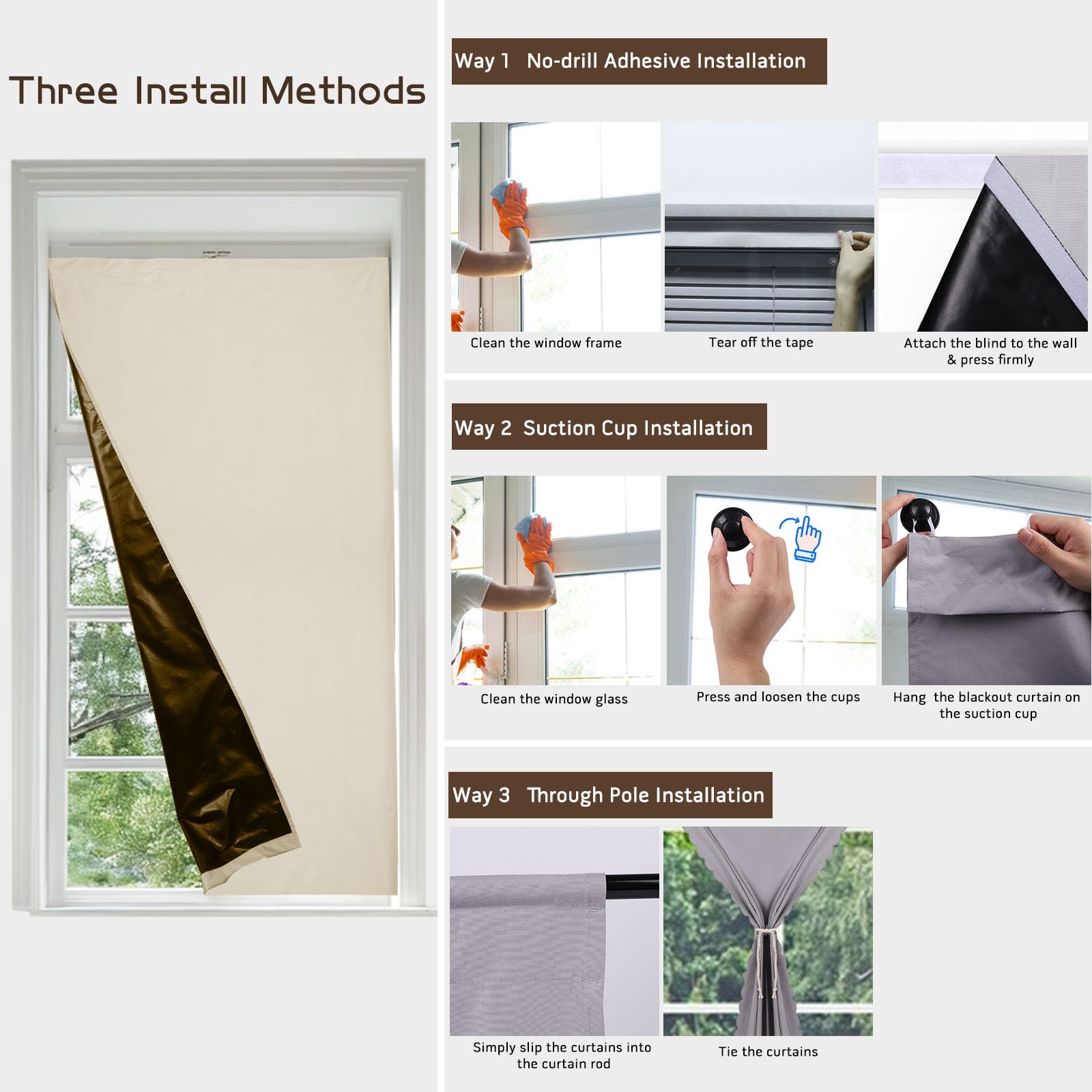 Three Install Methods

Way 1 No-drill Adhesive Installation

Clean the window frame

Tear off the tape

Attach the blind to the wall & press firmly

Way 2 Suction Cup Installation

Clean the window glass

Press and loosen the cups

Hang the blackout curtain on the suction cup

Way 3 Through Pole Installation

Simply slip the curtains into the curtain rod

Tie the curtains