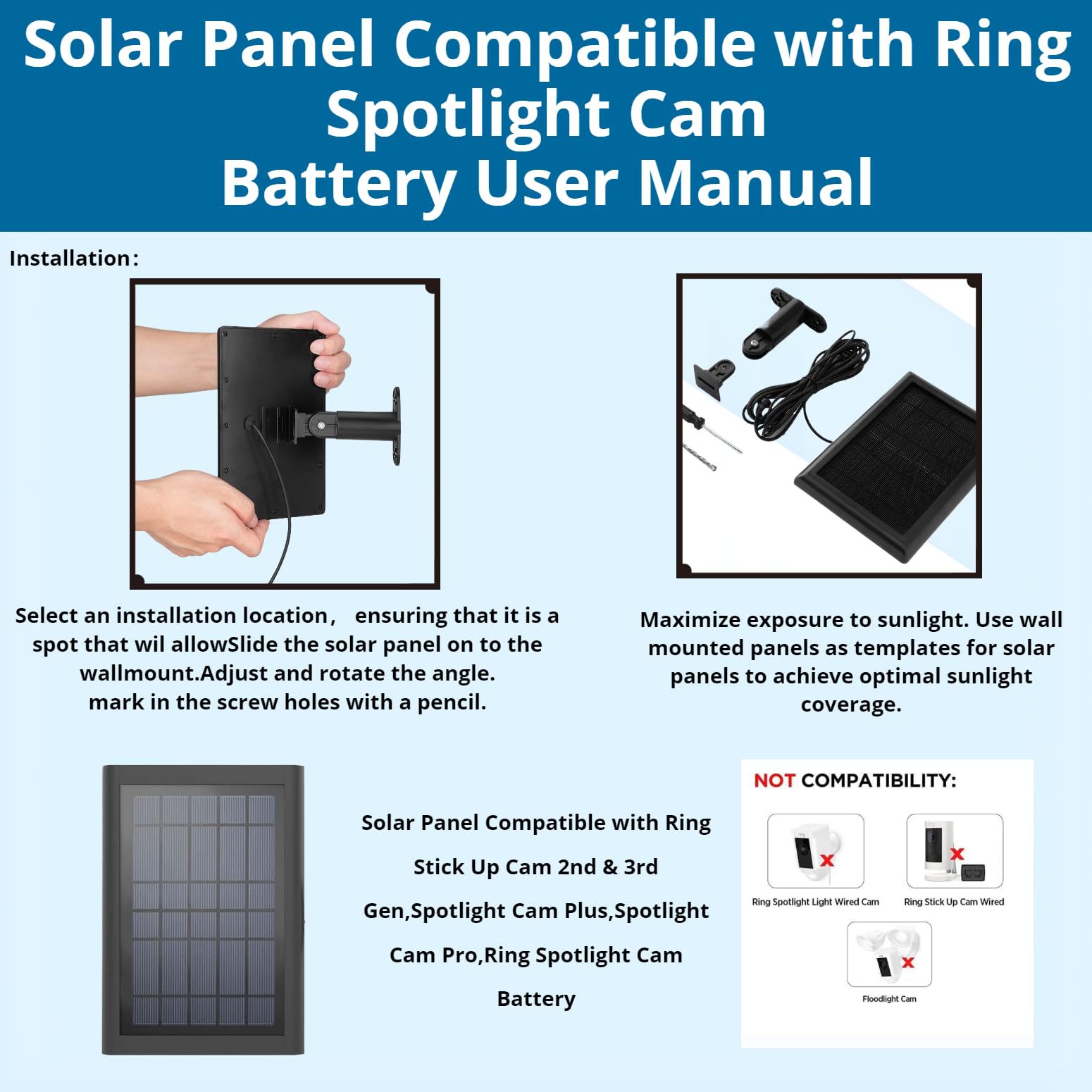 Solar Panel Compatible with Ring Spotlight Cam
Battery User Manual

Installation:

Select an installation location， ensuring that it is a spot that wil allowSlide the solar panel on to the wallmount.Adjust and rotate the angle.
mark in the screw holes with a pencil.

Maximize exposure to sunlight. Use wall mounted panels as templates for solar panels to achieve optimal sunlight coverage.

Solar Panel Compatible with Ring Stick Up Cam 2nd & 3rd Gen,Spotlight Cam Plus,Spotlight Cam Pro,Ring Spotlight Cam Battery

NOT COMPATIBILITY:

Ring Spotlight Light Wired Cam

Ring Stick Up Cam Wired

Floodlight Cam