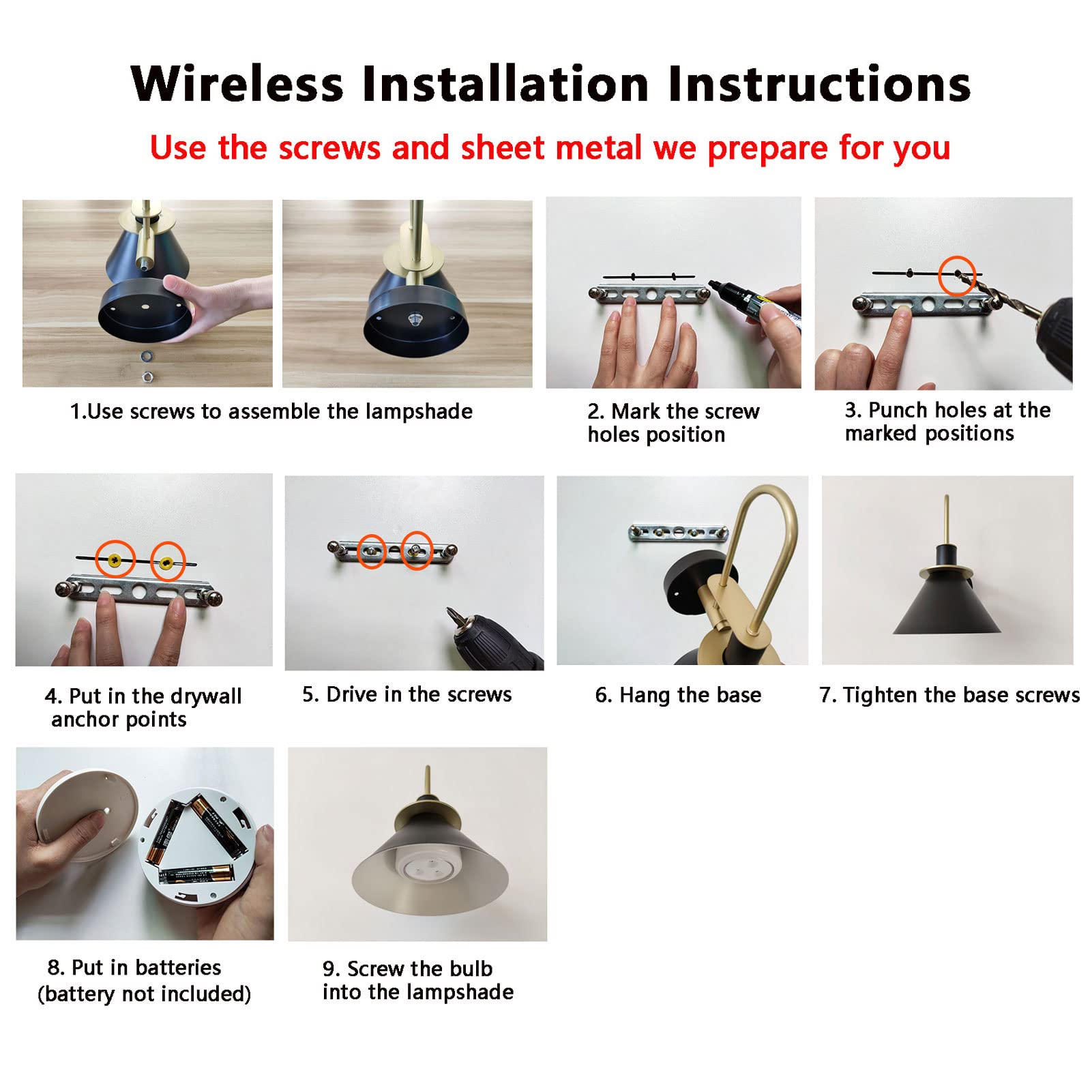 Wireless Installation Instructions

Use the screws and sheet metal we prepare for you

1.Use screws to assemble the lampshade

2. Mark the screw holes position

3. Punch holes at the marked positions

4. Put in the drywall anchor points

5. Drive in the screws

6. Hang the base

7. Tighten the base screws

8. Put in batteries (battery not included)

9. Screw the bulb into the lampshade