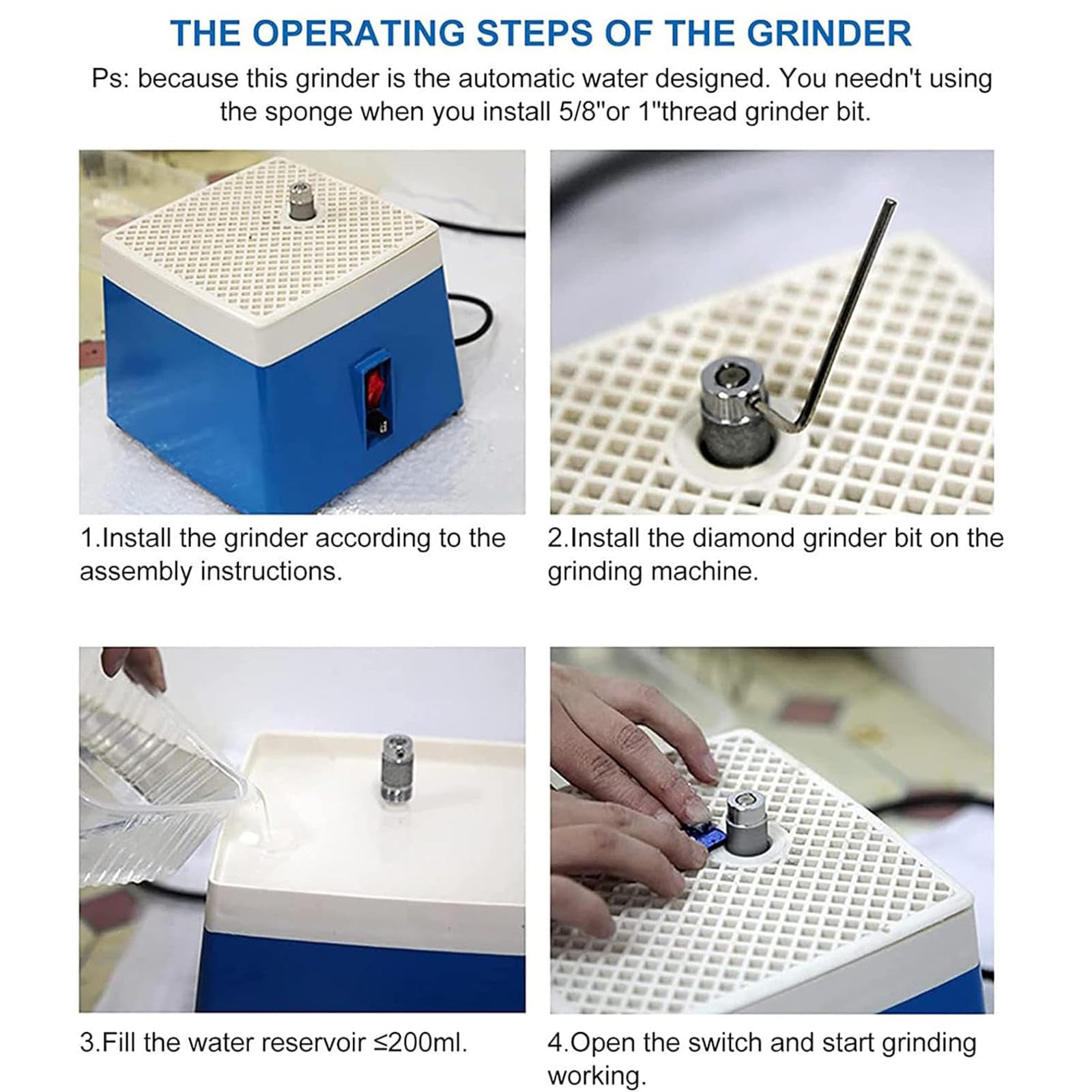 THE OPERATING STEPS OF THE GRINDER

Ps: because this grinder is the automatic water designed. You needn't using the sponge when you install 5/8"or 1"thread grinder bit.

1.Install the grinder according to the assembly instructions.

2.Install the diamond grinder bit on the grinding machine.

3.Fill the water reservoir ≤200ml.

4.Open the switch and start grinding working.