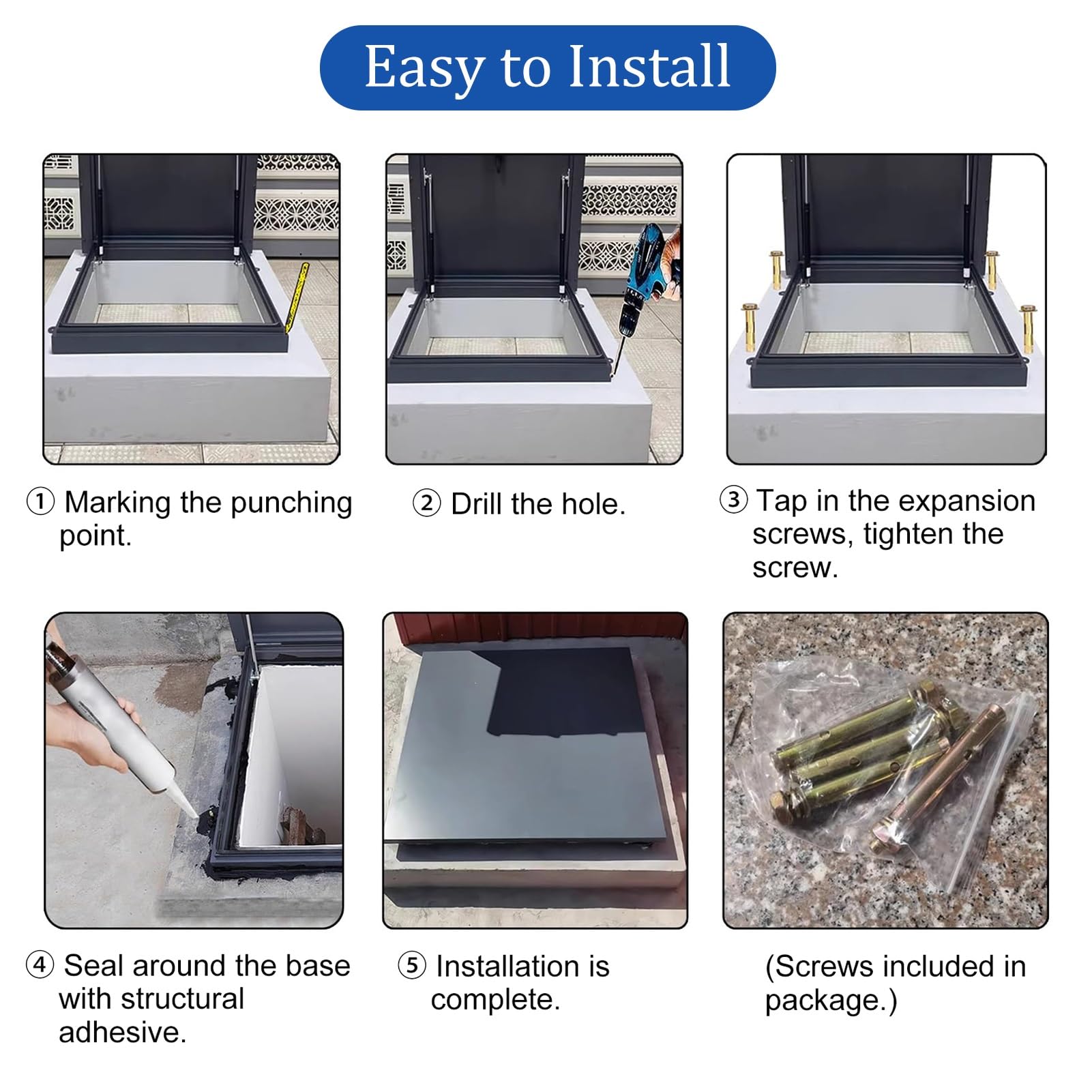 Easy to Install

① Marking the punching point.

② Drill the hole.

③ Tap in the expansion screws, tighten the screw.

④ Seal around the base with structural adhesive.

⑤ Installation is complete.

(Screws included in package.)