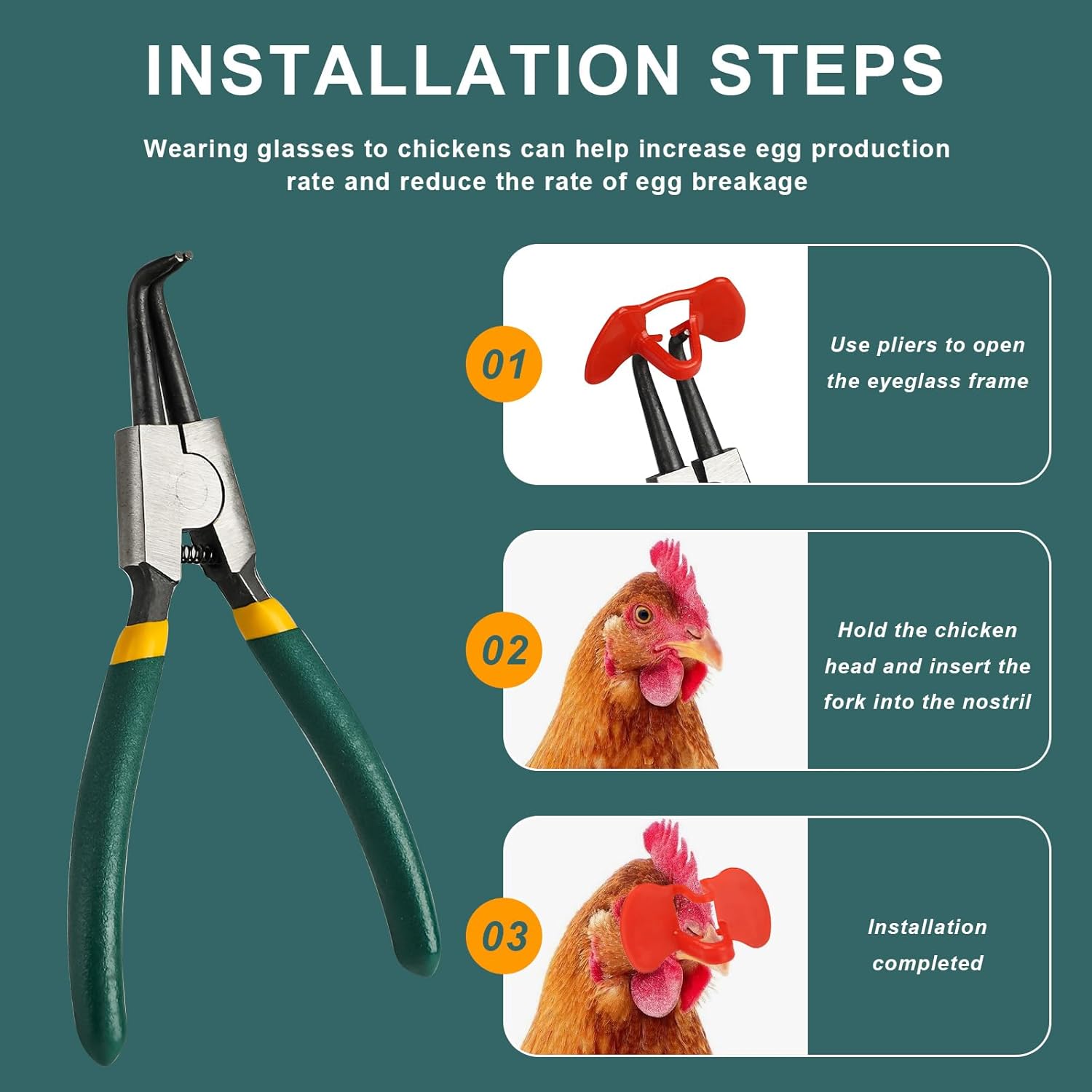 INSTALLATION STEPS

Wearing glasses to chickens can help increase egg production rate and reduce the rate of egg breakage

01

Use pliers to open the eyeglass frame

02

Hold the chicken head and insert the fork into the nostril

03

Installation completed