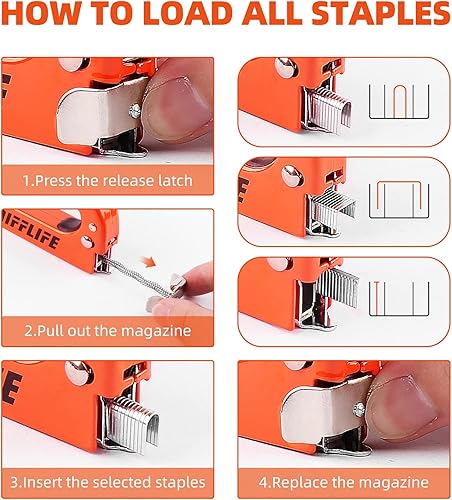 HOW TO LOAD ALL STAPLES

1.Press the release latch

IFFLIFE

2.Pull out the magazine

3.Insert the selected staples

4.Replace the magazine