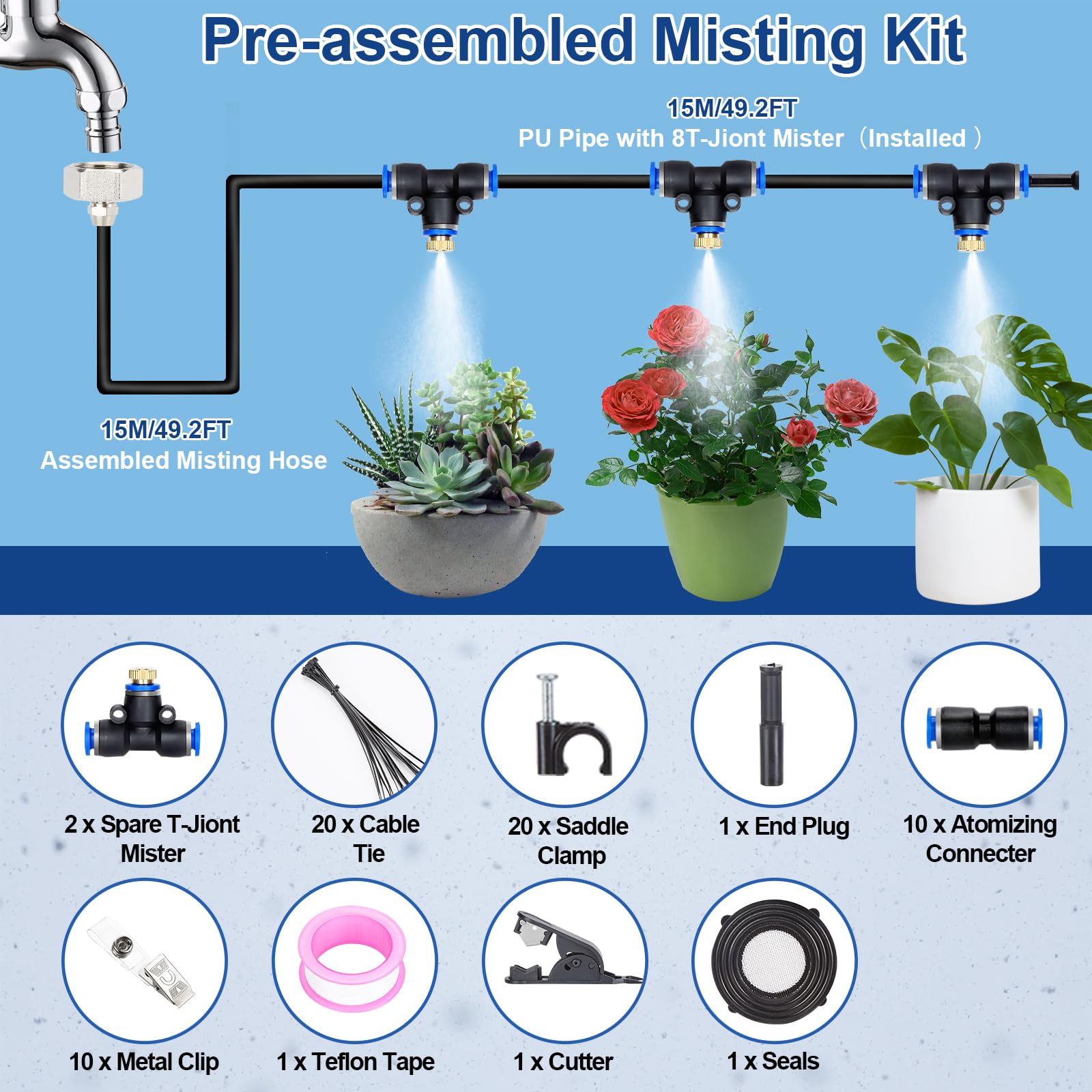 Pre-assembled Misting Kit

15M/49.2FT
PU Pipe with 8T-Jiont Mister（Installed）

15M/49.2FT
Assembled Misting Hose

2 x Spare T-Jiont Mister

20 x Cable Tie

20 x Saddle Clamp

1 x End Plug

10 x Atomizing Connecter

10 x Metal Clip

1 x Teflon Tape

1 x Cutter

1 x Seals