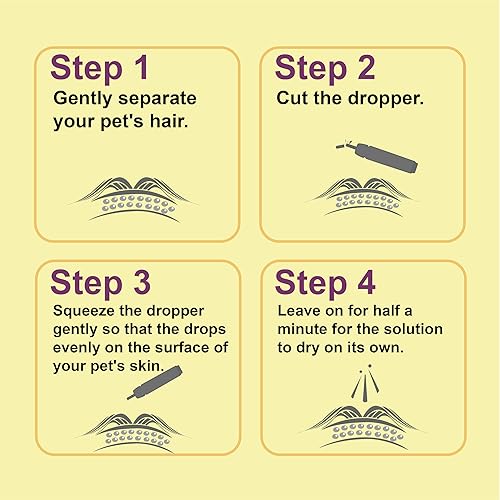 Step 1
Gently separate your pet's hair.

Step 2
Cut the dropper.

Step 3
Squeeze the dropper gently so that the drops evenly on the surface of your pet's skin.

Step 4
Leave on for half a minute for the solution to dry on its own.