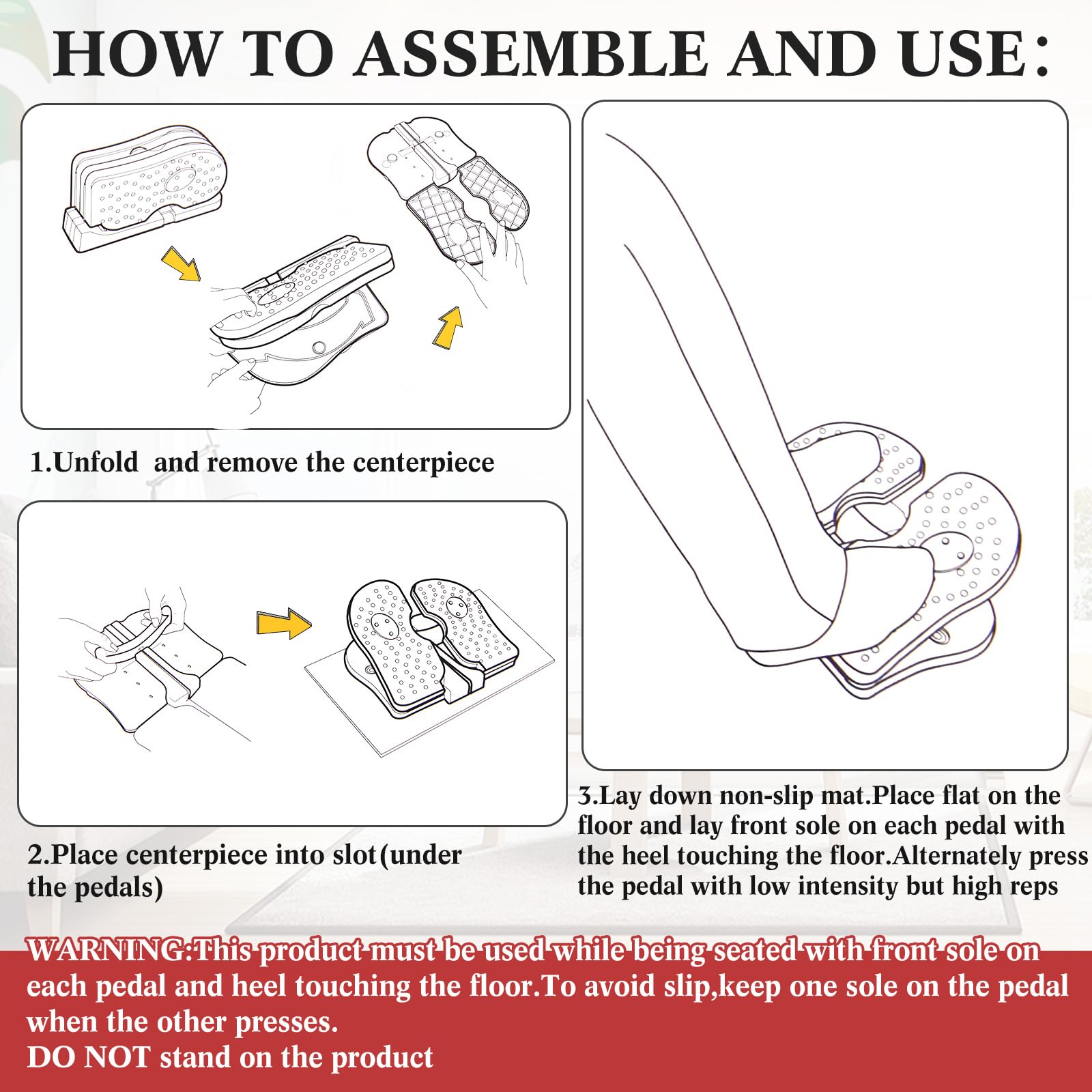 HOW TO ASSEMBLE AND USE:

1.Unfold  and remove the centerpiece

2.Place centerpiece into slot(under the pedals)

3.Lay down non-slip mat.Place flat on the floor and lay front sole on each pedal with the heel touching the floor.Alternately press the pedal with low intensity but high reps

WARNING:This product must be used while being seated with front sole on each pedal and heel touching the floor.To avoid slip,keep one sole on the pedal when the other presses.
DO NOT stand on the product