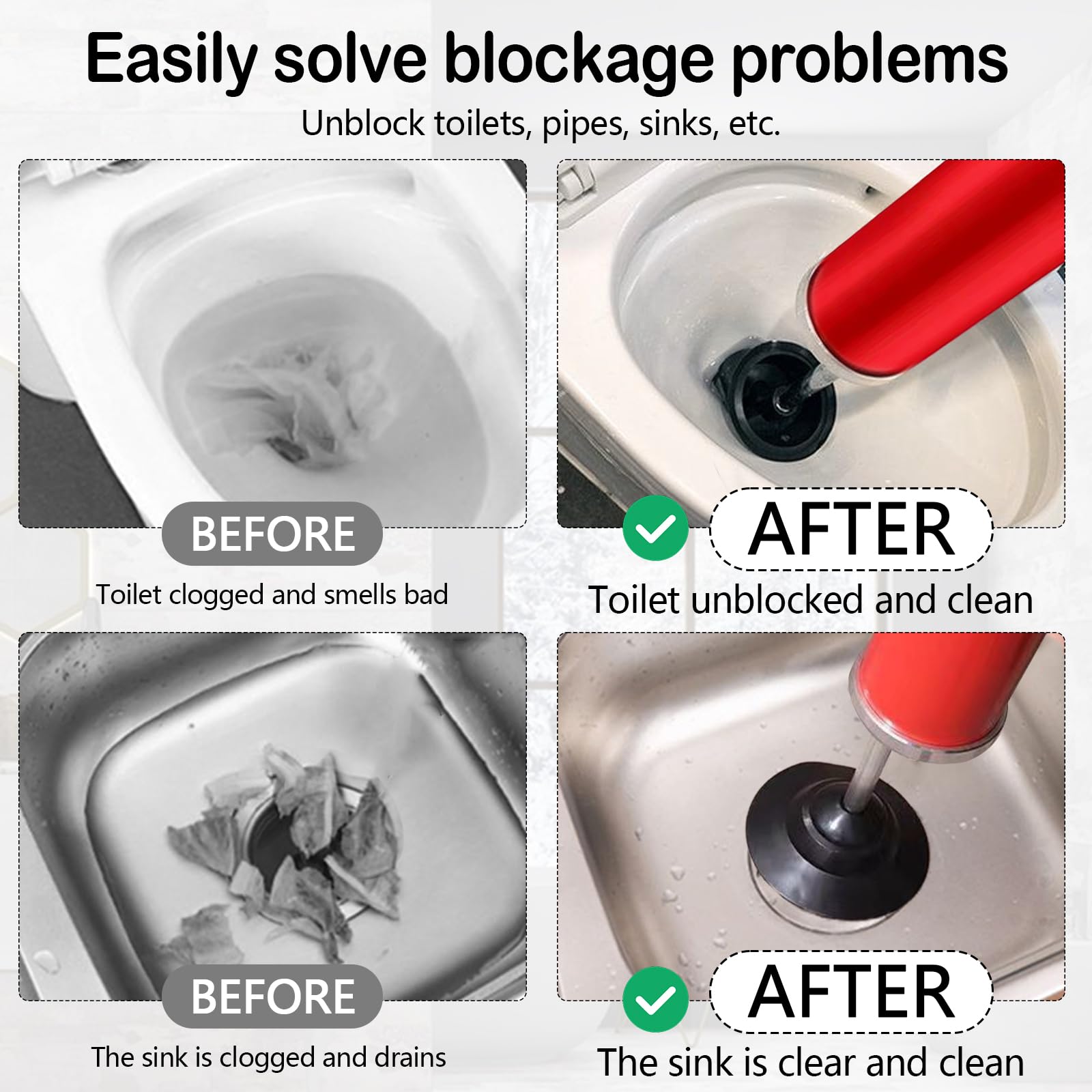 Easily solve blockage problems

Unblock toilets, pipes, sinks, etc.

BEFORE

Toilet clogged and smells bad

AFTER

Toilet unblocked and clean

BEFORE

The sink is clogged and drains

AFTER

The sink is clear and clean