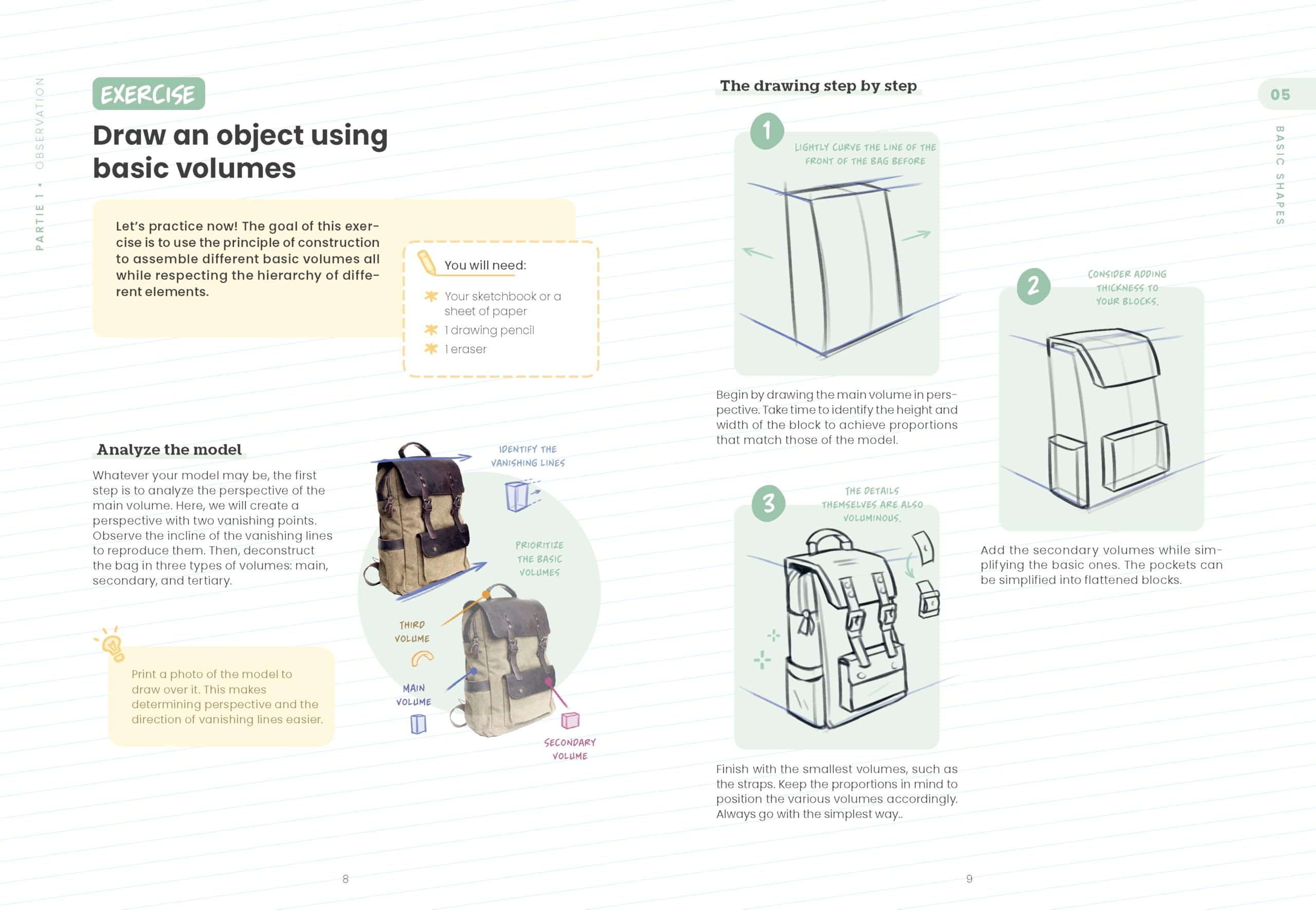 PARTIE 1 • OBSERVATION

EXERCISE

Draw an object using basic volumes

Let's practice now! The goal of this exercise is to use the principle of construction to assemble different basic volumes all while respecting the hierarchy of different elements.

You will need:

Your sketchbook or a sheet of paper
1 drawing pencil
1 eraser

Analyze the model

Whatever your model may be, the first step is to analyze the perspective of the main volume. Here, we will create a perspective with two vanishing points. Observe the incline of the vanishing lines to reproduce them. Then, deconstruct the bag in three types of volumes: main, secondary, and tertiary.

Print a photo of the model to draw over it. This makes determining perspective and the direction of vanishing lines easier.

IDENTIFY THE VANISHING LINES

PRIORITIZE THE BASIC VOLUMES

THIRD VOLUME

MAIN VOLUME

SECONDARY VOLUME

8

The drawing step by step

05

BASIC SHAPES

1

LIGHTLY CURVE THE LINE OF THE FRONT OF THE BAG BEFORE

Begin by drawing the main volume in perspective. Take time to identify the height and width of the block to achieve proportions that match those of the model.

2

CONSIDER ADDING THICKNESS TO YOUR BLOCKS.

Add the secondary volumes while simplifying the basic ones. The pockets can be simplified into flattened blocks.

3

THE DETAILS THEMSELVES ARE ALSO VOLUMINOUS.

Finish with the smallest volumes, such as the straps. Keep the proportions in mind to position the various volumes accordingly. Always go with the simplest way..

9