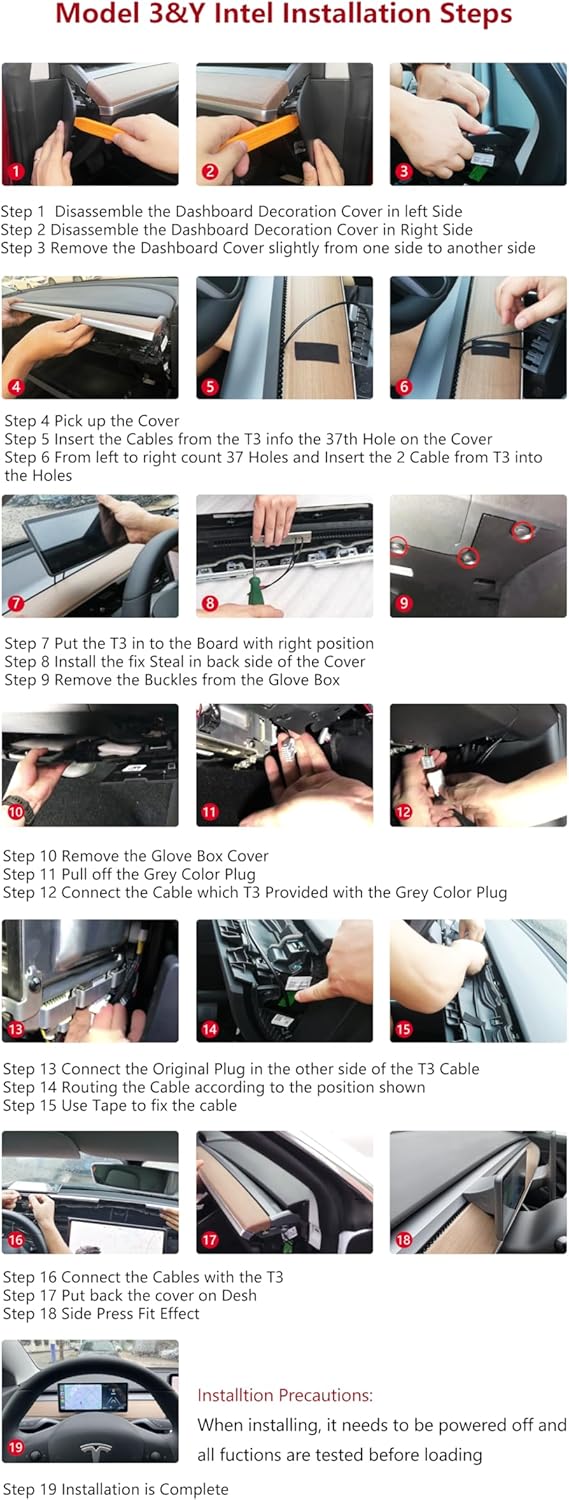 Model 3&Y Intel Installation Steps

1 2 3

Step 1 Disassemble the Dashboard Decoration Cover in left Side
Step 2 Disassemble the Dashboard Decoration Cover in Right Side
Step 3 Remove the Dashboard Cover slightly from one side to another side

4 5 6

Step 4 Pick up the Cover
Step 5 Insert the Cables from the T3 info the 37th Hole on the Cover
Step 6 From left to right count 37 Holes and Insert the 2 Cable from T3 into the Holes

7 8 9

Step 7 Put the T3 in to the Board with right position
Step 8 Install the fix Steal in back side of the Cover
Step 9 Remove the Buckles from the Glove Box

10 11 12

Step 10 Remove the Glove Box Cover
Step 11 Pull off the Grey Color Plug
Step 12 Connect the Cable which T3 Provided with the Grey Color Plug

13 14 15

Step 13 Connect the Original Plug in the other side of the T3 Cable
Step 14 Routing the Cable according to the position shown
Step 15 Use Tape to fix the cable

16 17 18

Step 16 Connect the Cables with the T3
Step 17 Put back the cover on Desh
Step 18 Side Press Fit Effect

19

Installtion Precautions:
When installing, it needs to be powered off and all fuctions are tested before loading

Step 19 Installation is Complete