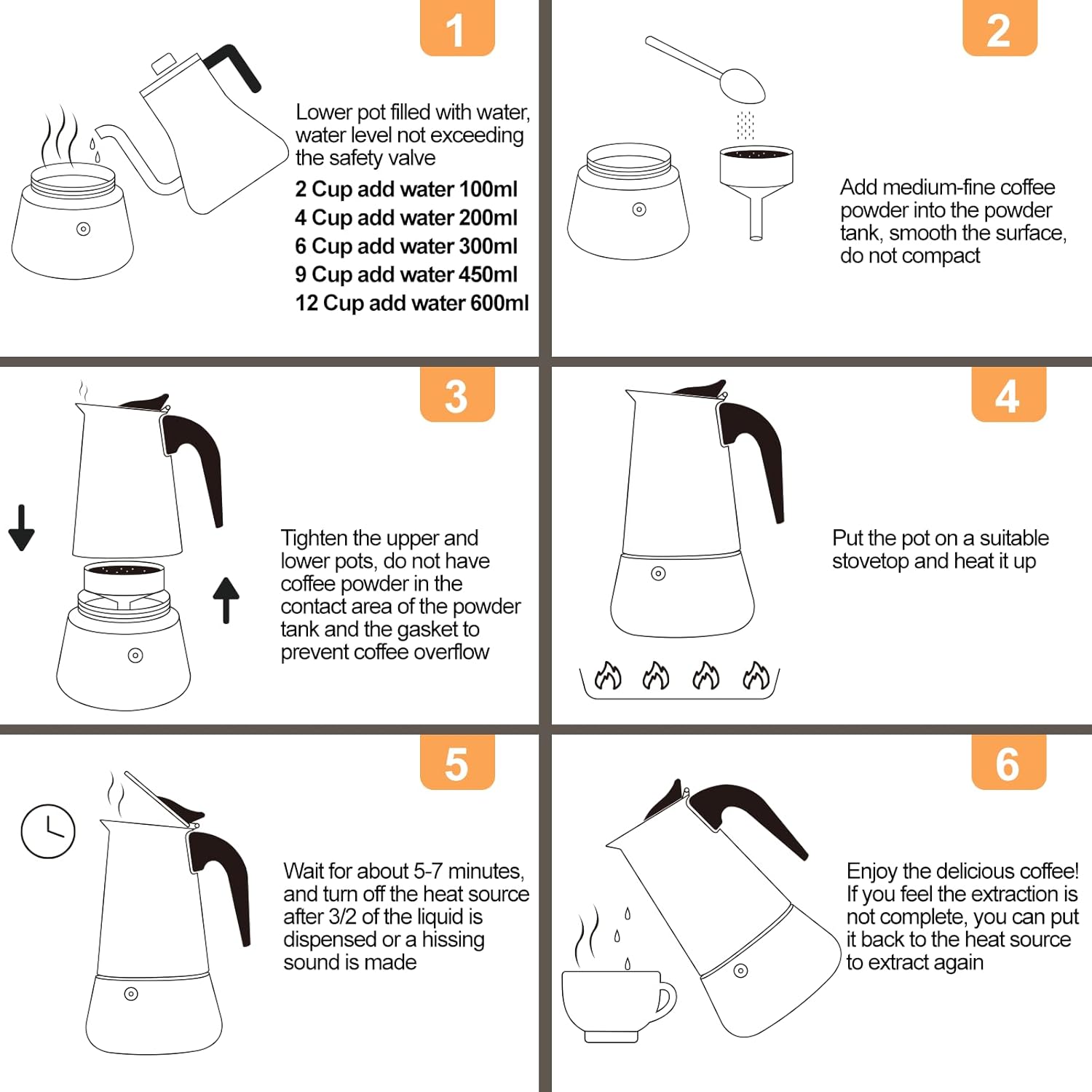 1

Lower pot filled with water, water level not exceeding the safety valve

2 Cup add water 100ml
4 Cup add water 200ml
6 Cup add water 300ml
9 Cup add water 450ml
12 Cup add water 600ml

2

Add medium-fine coffee powder into the powder tank, smooth the surface, do not compact

3

Tighten the upper and lower pots, do not have coffee powder in the contact area of the powder tank and the gasket to prevent coffee overflow

4

Put the pot on a suitable stovetop and heat it up

5

Wait for about 5-7 minutes, and turn off the heat source after 3/2 of the liquid is dispensed or a hissing sound is made

6

Enjoy the delicious coffee! If you feel the extraction is not complete, you can put it back to the heat source to extract again