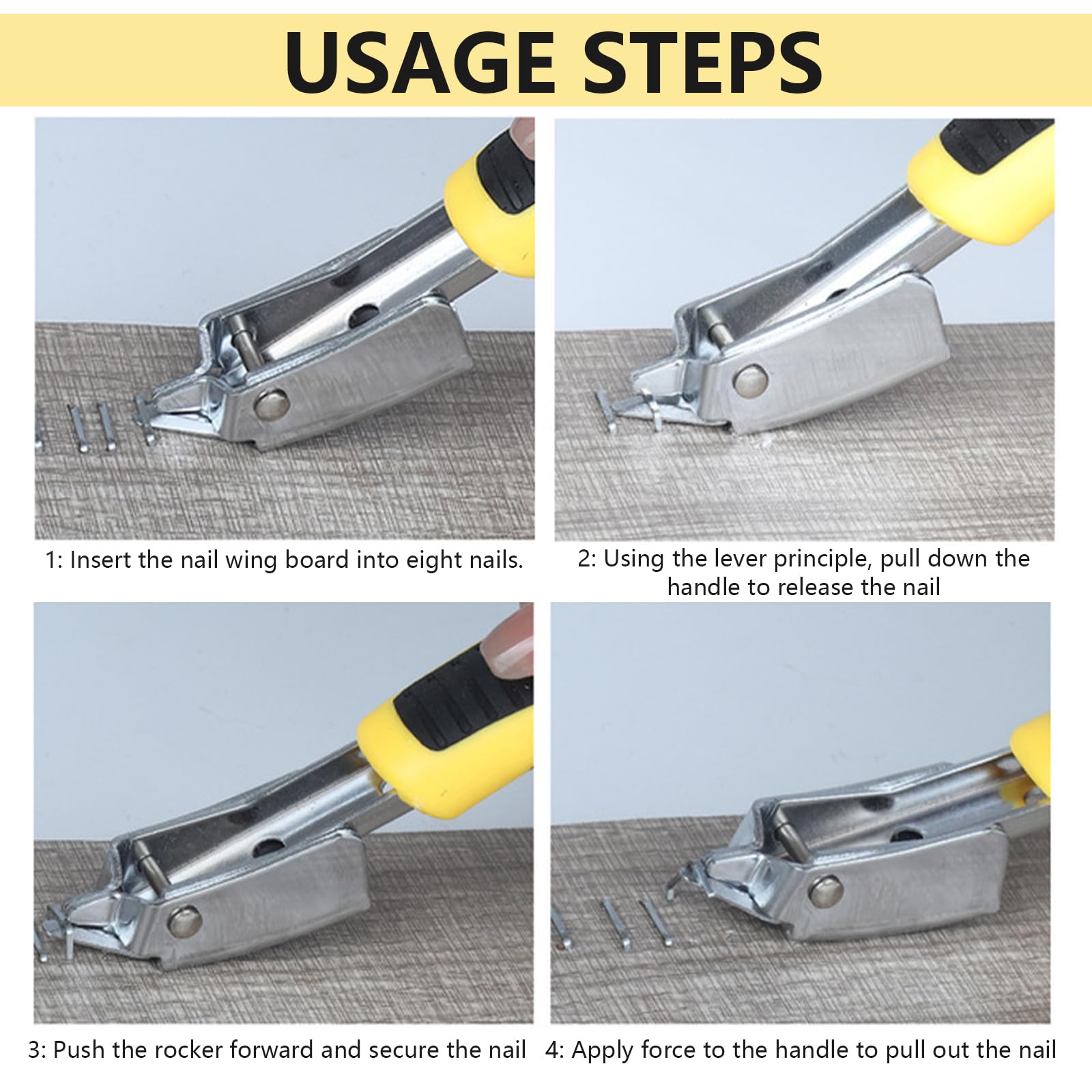 USAGE STEPS

1: Insert the nail wing board into eight nails.

2: Using the lever principle, pull down the handle to release the nail

3: Push the rocker forward and secure the nail

4: Apply force to the handle to pull out the nail