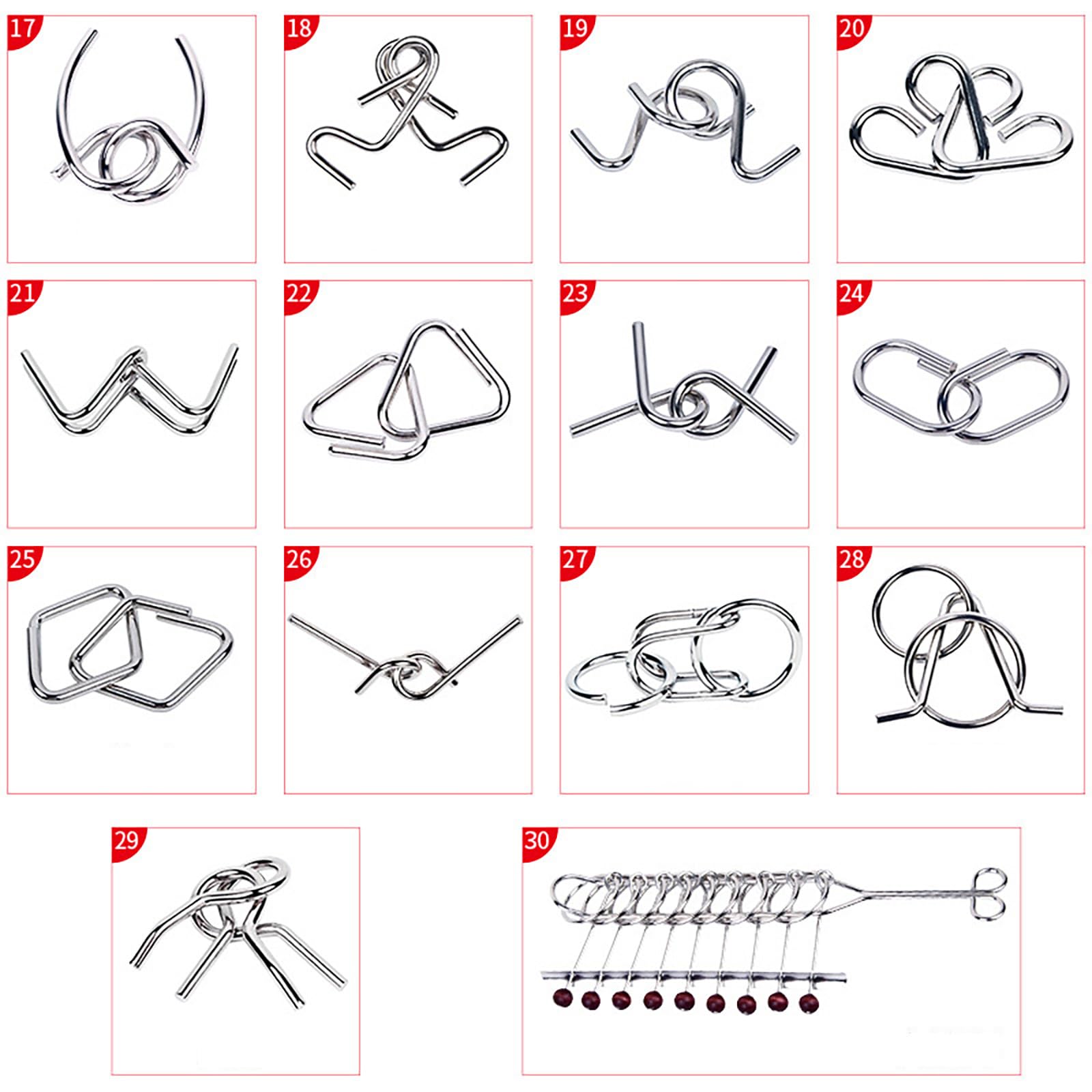 17

18

19

20

21

22

23

24

25

26

27

28

29

30