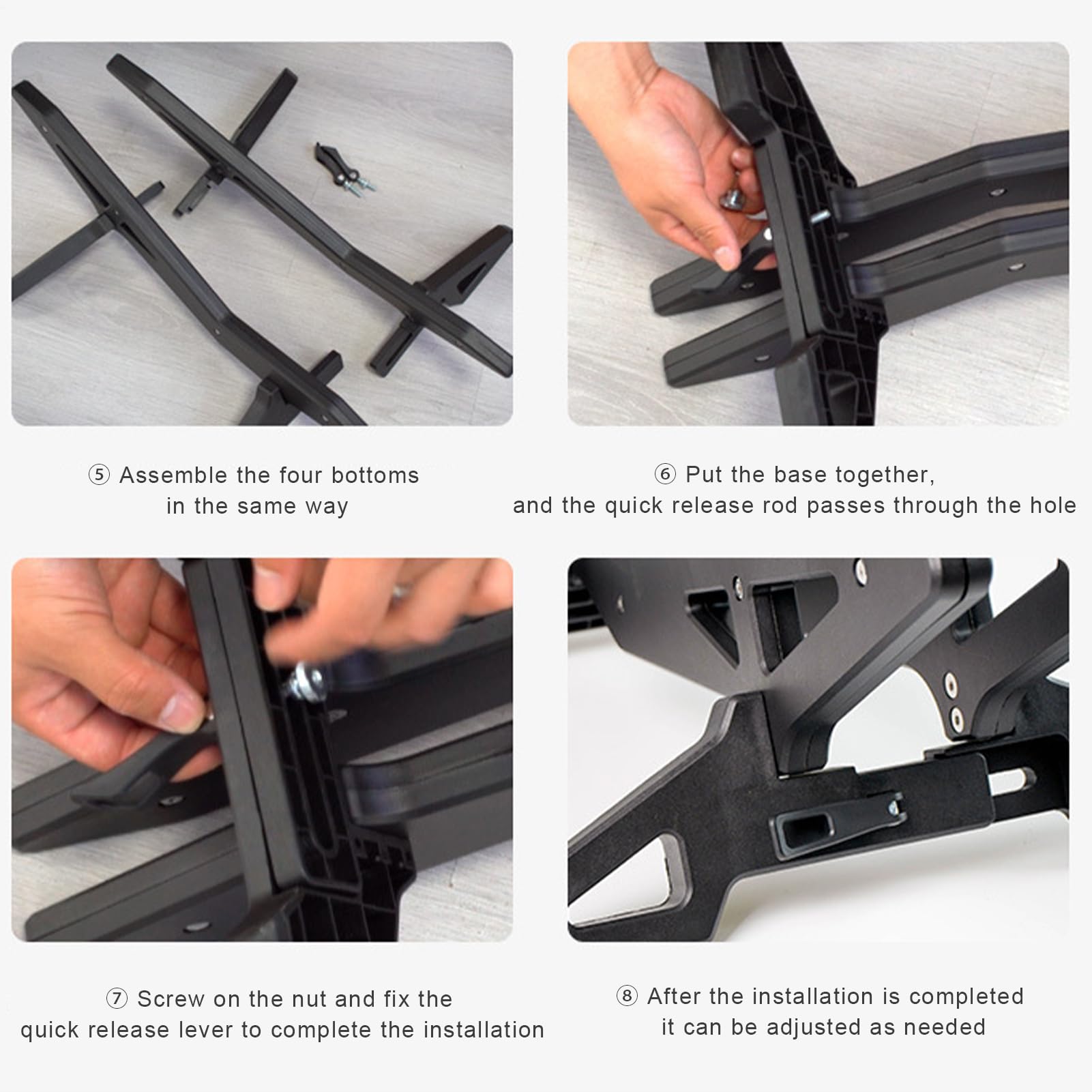 ⑤ Assemble the four bottoms in the same way

⑥ Put the base together, and the quick release rod passes through the hole

⑦ Screw on the nut and fix the quick release lever to complete the installation

⑧ After the installation is completed it can be adjusted as needed