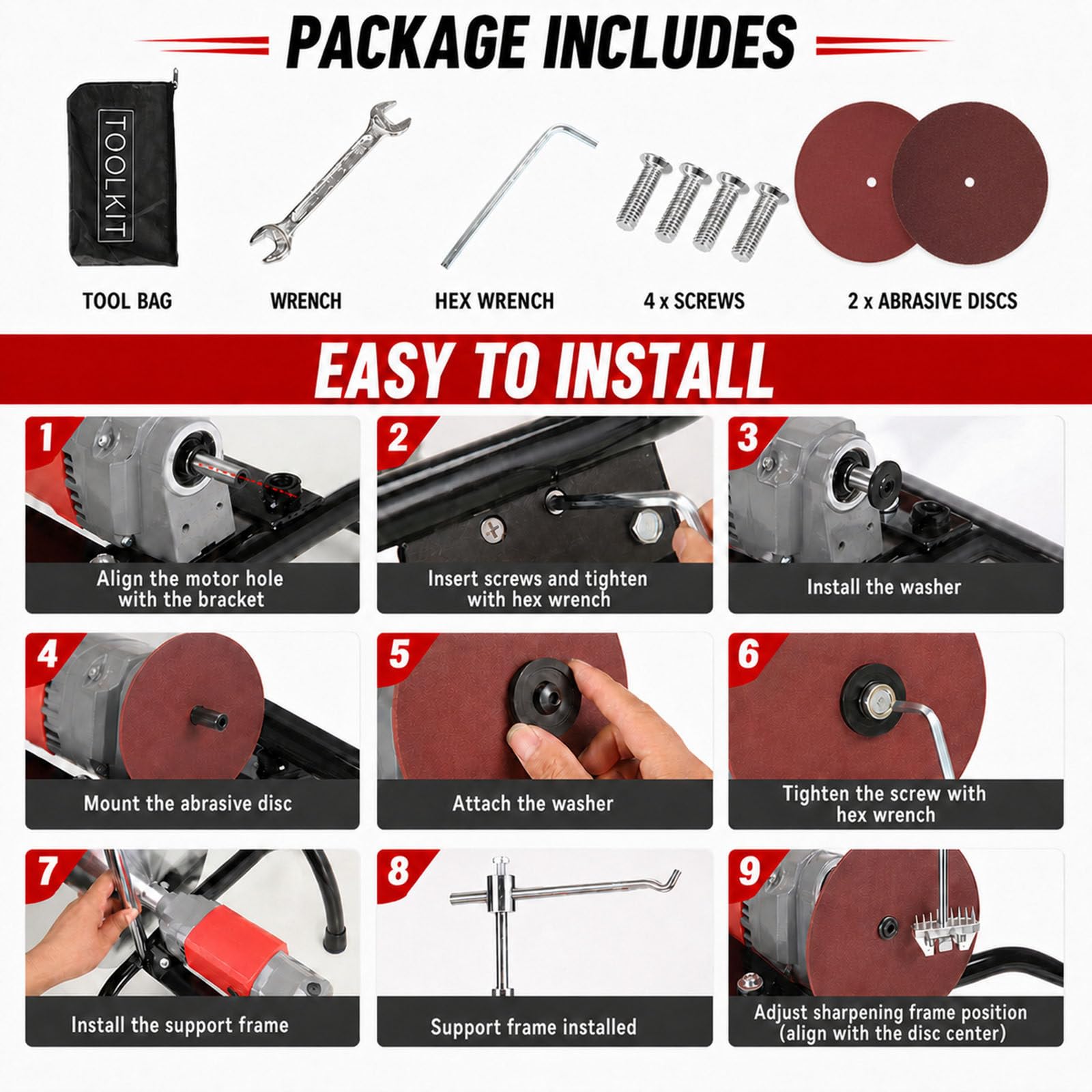 PACKAGE INCLUDES

TOOLKIT

TOOL BAG

WRENCH

HEX WRENCH

4 x SCREWS

2 x ABRASIVE DISCS

EASY TO INSTALL

1
Align the motor hole with the bracket

2
Insert screws and tighten with hex wrench

3
Install the washer

4
Mount the abrasive disc

5
Attach the washer

6
Tighten the screw with hex wrench

7
Install the support frame

8
Support frame installed

9
Adjust sharpening frame position (align with the disc center)