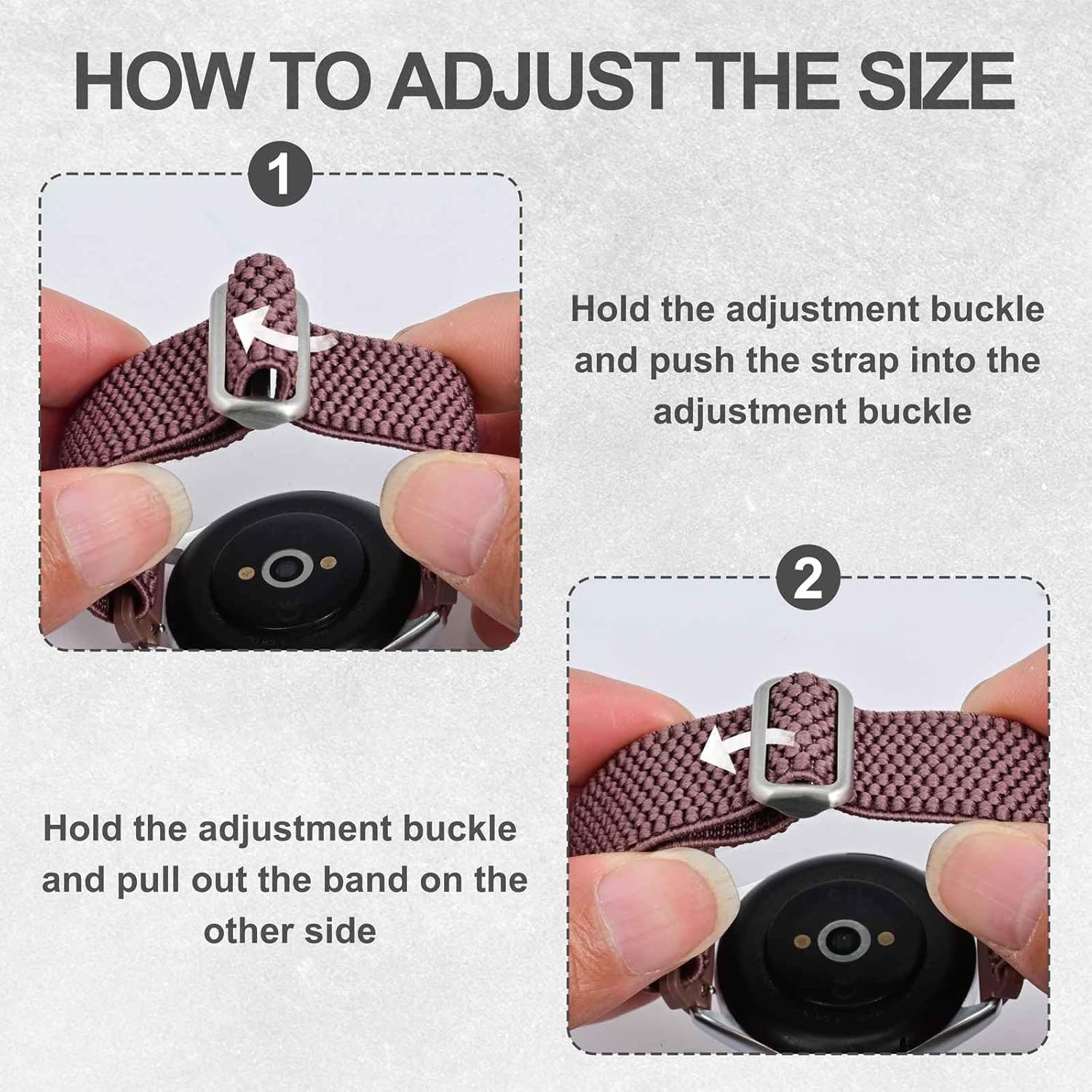 HOW TO ADJUST THE SIZE

1

Hold the adjustment buckle and push the strap into the adjustment buckle

2

Hold the adjustment buckle and pull out the band on the other side