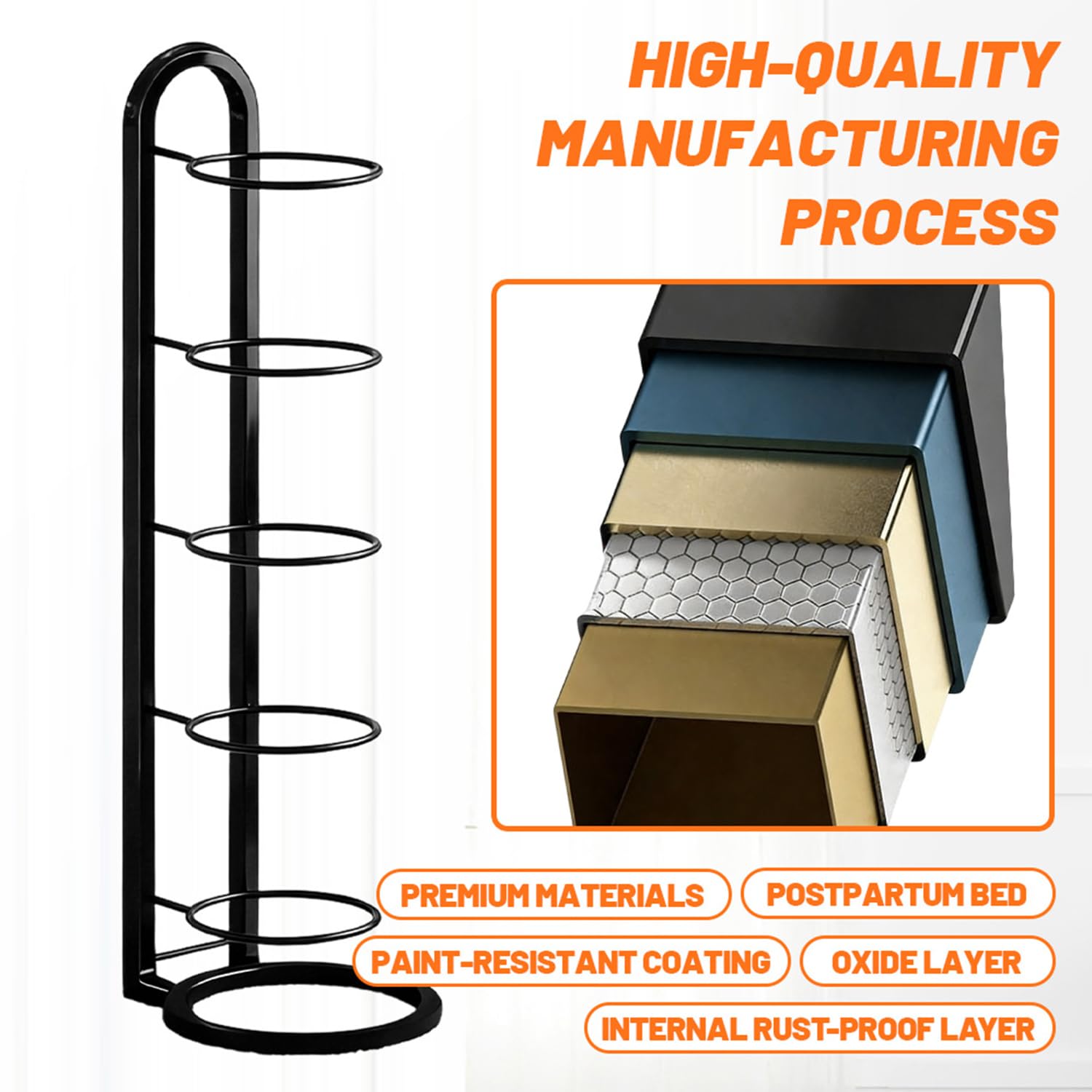 HIGH-QUALITY MANUFACTURING PROCESS

PREMIUM MATERIALS

POSTPARTUM BED

PAINT-RESISTANT COATING

OXIDE LAYER

INTERNAL RUST-PROOF LAYER