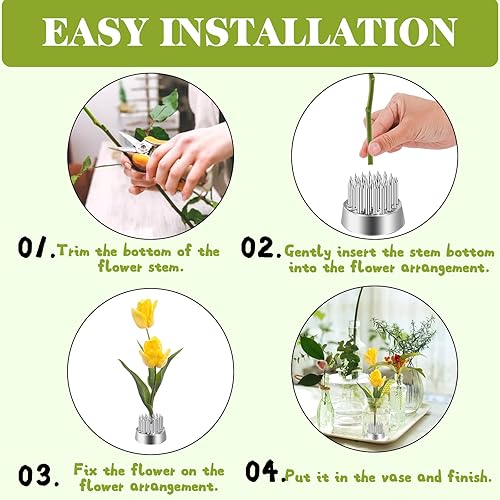 EASY INSTALLATION

01. Trim the bottom of the flower stem.

02. Gently insert the stem bottom into the flower arrangement.

03. Fix the flower on the flower arrangement.

04. Put it in the vase and finish.