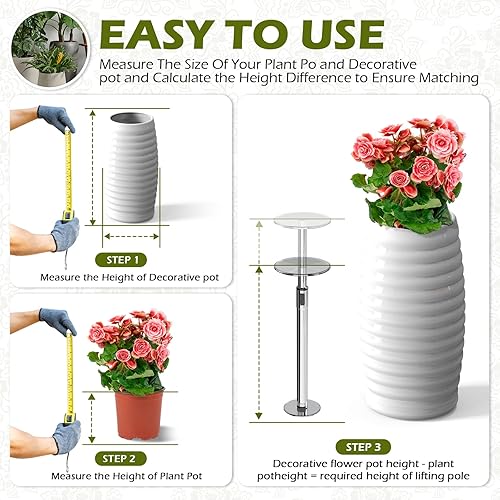 EASY TO USE

Measure The Size Of Your Plant Po and Decorative pot and Calculate the Height Difference to Ensure Matching

STEP 1

Measure the Height of Decorative pot

STEP 2

Measure the Height of Plant Pot

STEP 3

Decorative flower pot height - plant potheight = required height of lifting pole