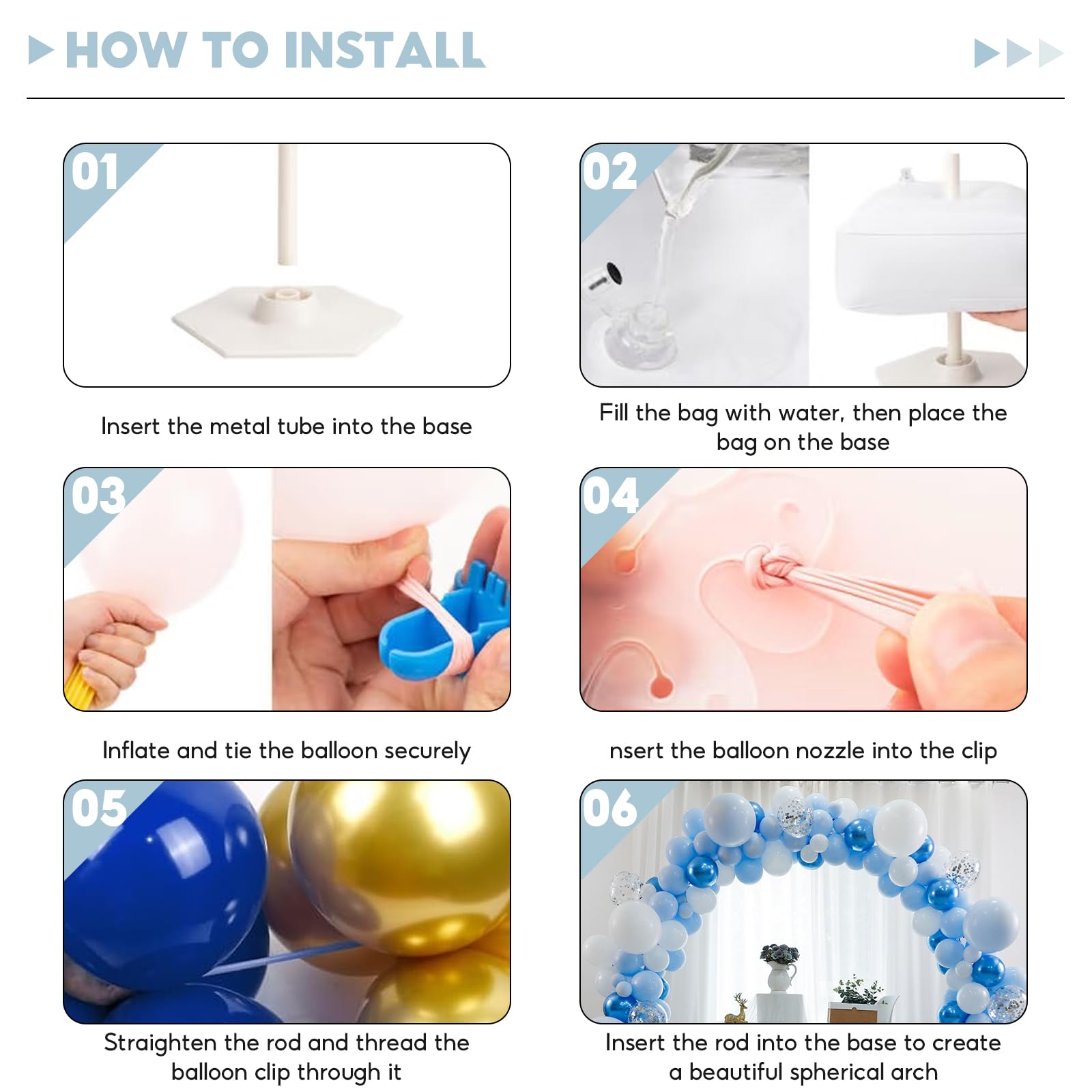 HOW TO INSTALL

01

Insert the metal tube into the base

02

Fill the bag with water, then place the bag on the base

03

Inflate and tie the balloon securely

04

nsert the balloon nozzle into the clip

05

Straighten the rod and thread the balloon clip through it

06

Insert the rod into the base to create a beautiful spherical arch