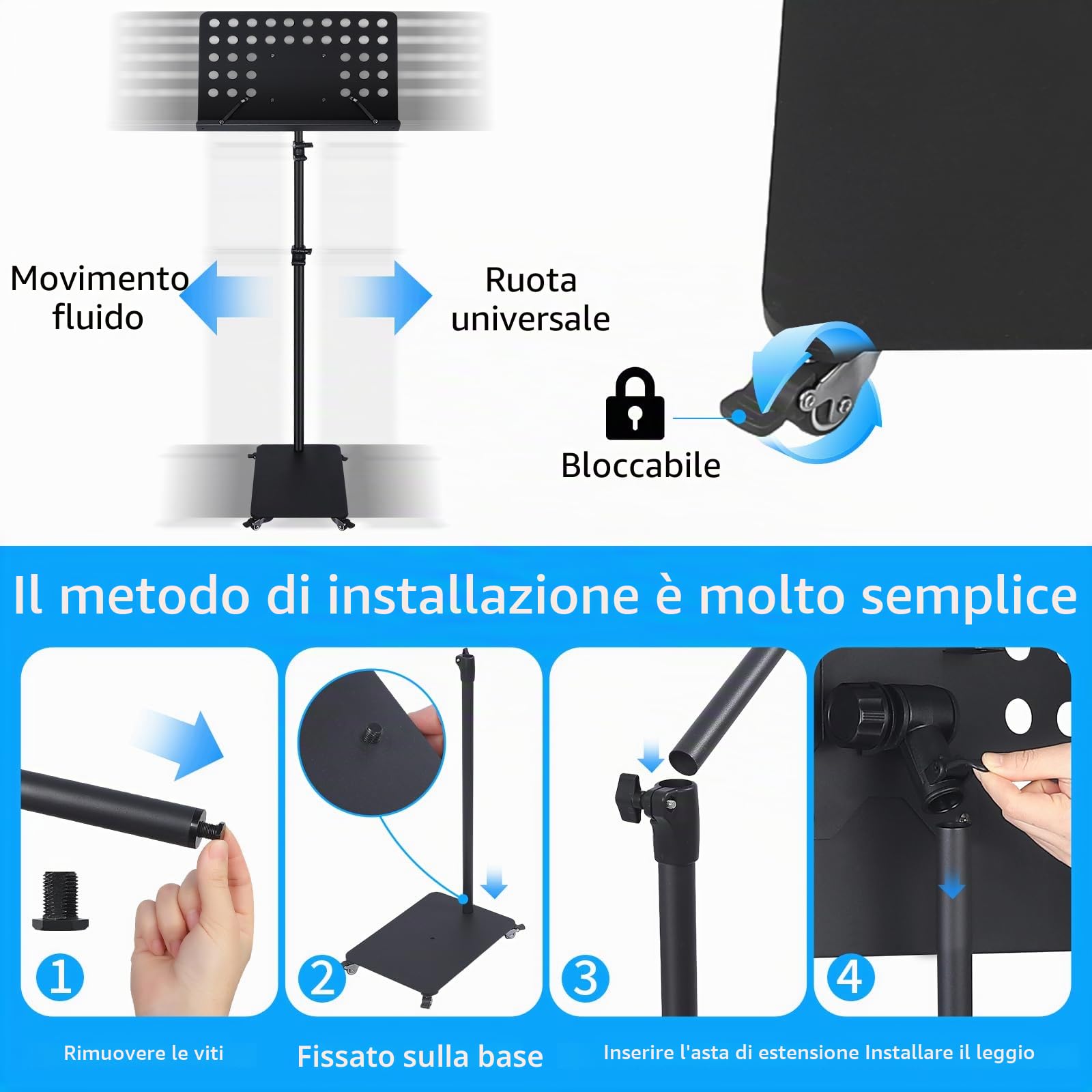 Movimento fluido

Ruota universale

Bloccabile

Il metodo di installazione è molto semplice

1

2

3

4

Rimuovere le viti

Fissato sulla base

Inserire l'asta di estensione Installare il leggio