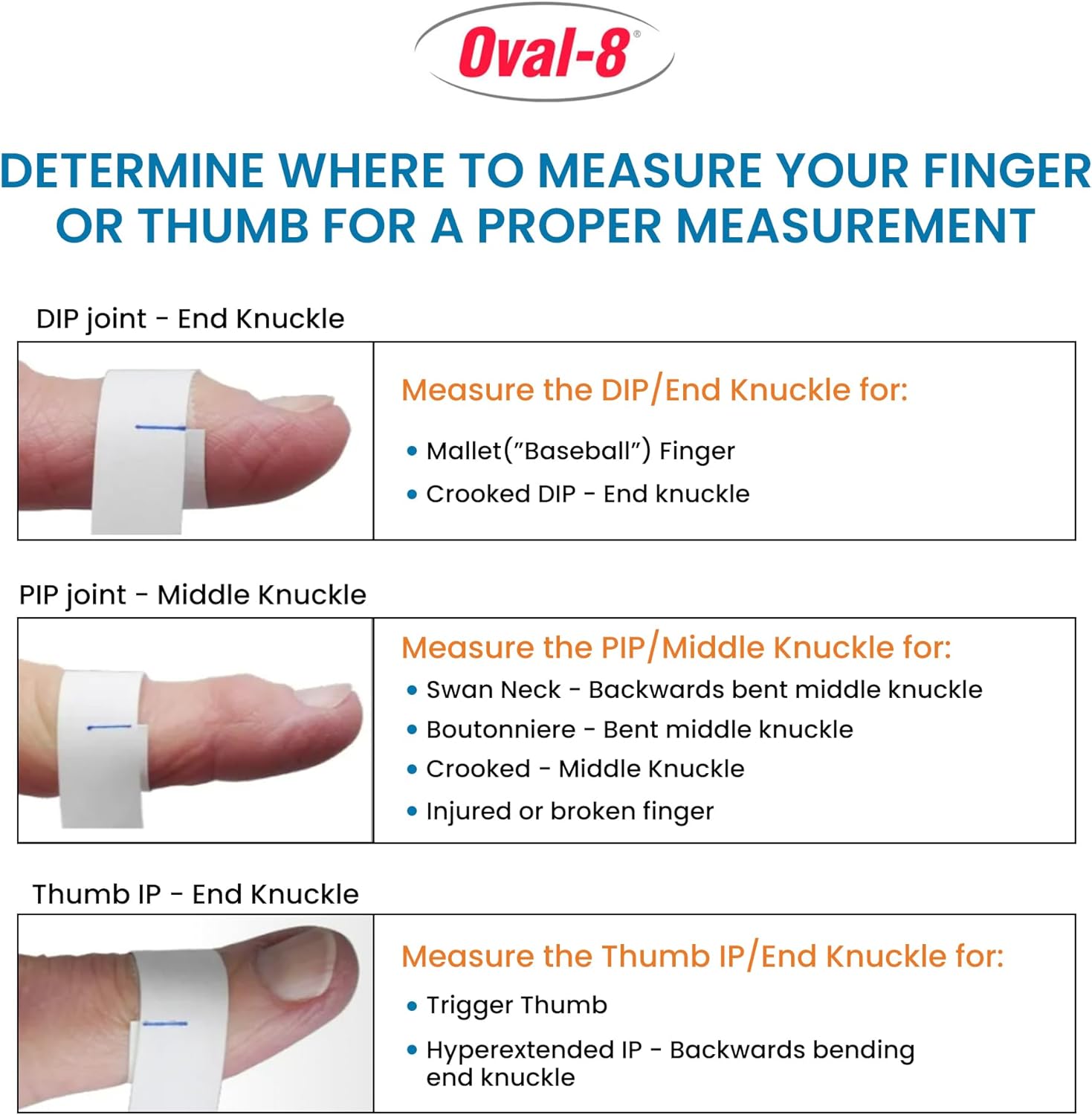 Oval-8®

DETERMINE WHERE TO MEASURE YOUR FINGER OR THUMB FOR A PROPER MEASUREMENT

DIP joint - End Knuckle

Measure the DIP/End Knuckle for:

• Mallet("Baseball") Finger
• Crooked DIP - End knuckle

PIP joint - Middle Knuckle

Measure the PIP/Middle Knuckle for:

• Swan Neck - Backwards bent middle knuckle
• Boutonniere - Bent middle knuckle
• Crooked - Middle Knuckle
• Injured or broken finger

Thumb IP - End Knuckle

Measure the Thumb IP/End Knuckle for:

• Trigger Thumb
• Hyperextended IP - Backwards bending end knuckle