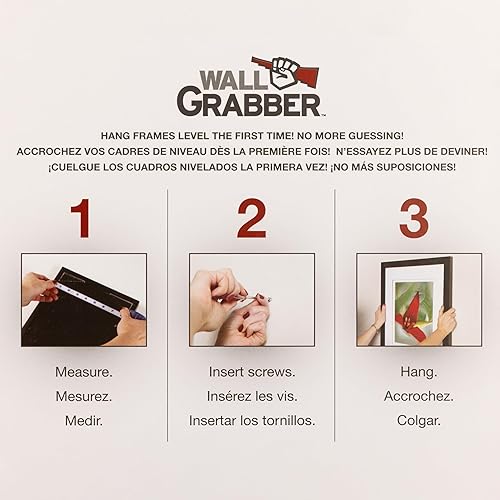 WALL GRABBER™

HANG FRAMES LEVEL THE FIRST TIME! NO MORE GUESSING!
ACCROCHEZ VOS CADRES DE NIVEAU DÈS LA PREMIÈRE FOIS! N'ESSAYEZ PLUS DE DEVINER!
¡CUELGUE LOS CUADROS NIVELADOS LA PRIMERA VEZ! ¡NO MÁS SUPOSICIONES!

1

Measure.
Mesurez.
Medir.

2

Insert screws.
Insérez les vis.
Insertar los tornillos.

3

Hang.
Accrochez.
Colgar.