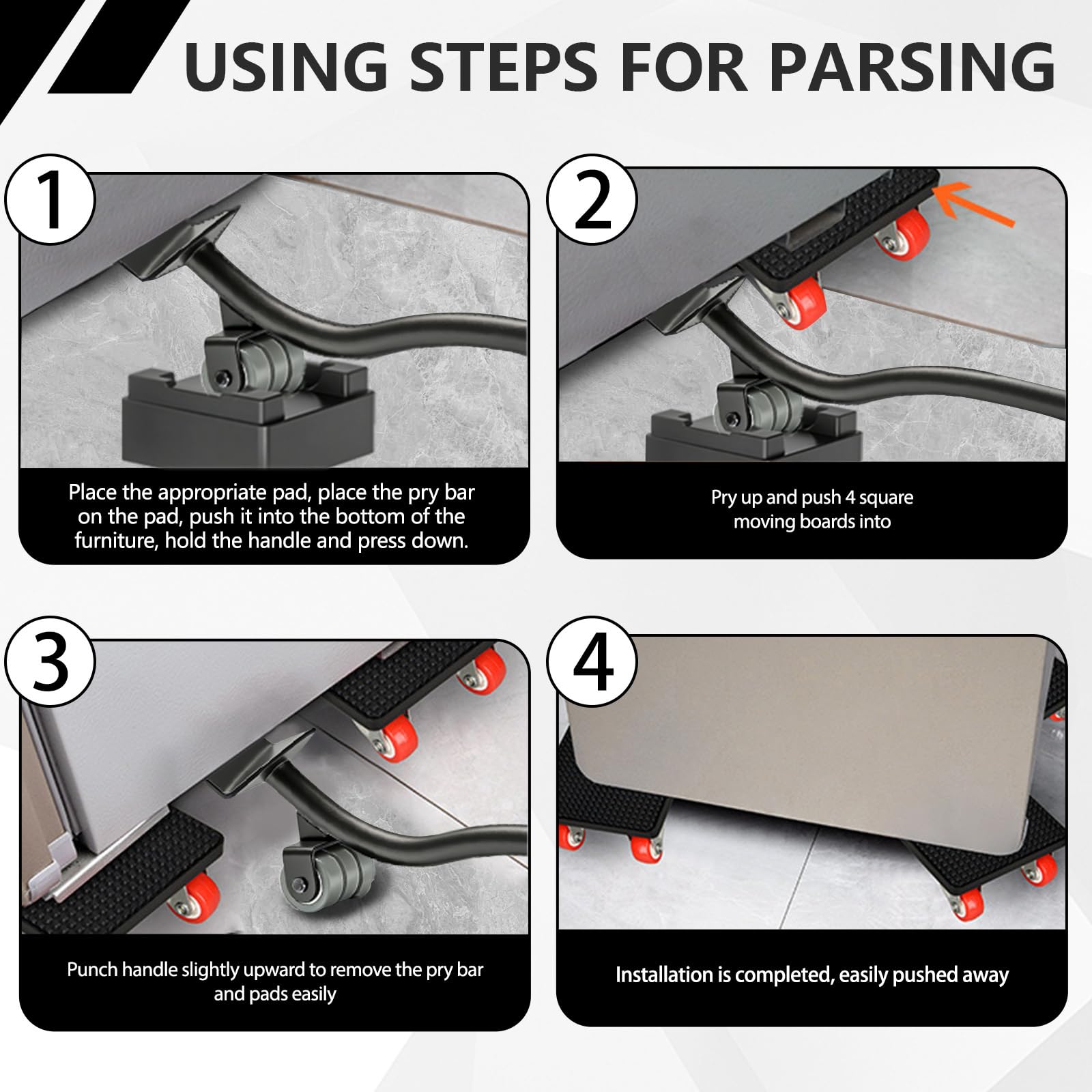 USING STEPS FOR PARSING

1

Place the appropriate pad, place the pry bar on the pad, push it into the bottom of the furniture, hold the handle and press down.

2

Pry up and push 4 square moving boards into

3

Punch handle slightly upward to remove the pry bar and pads easily

4

Installation is completed, easily pushed away