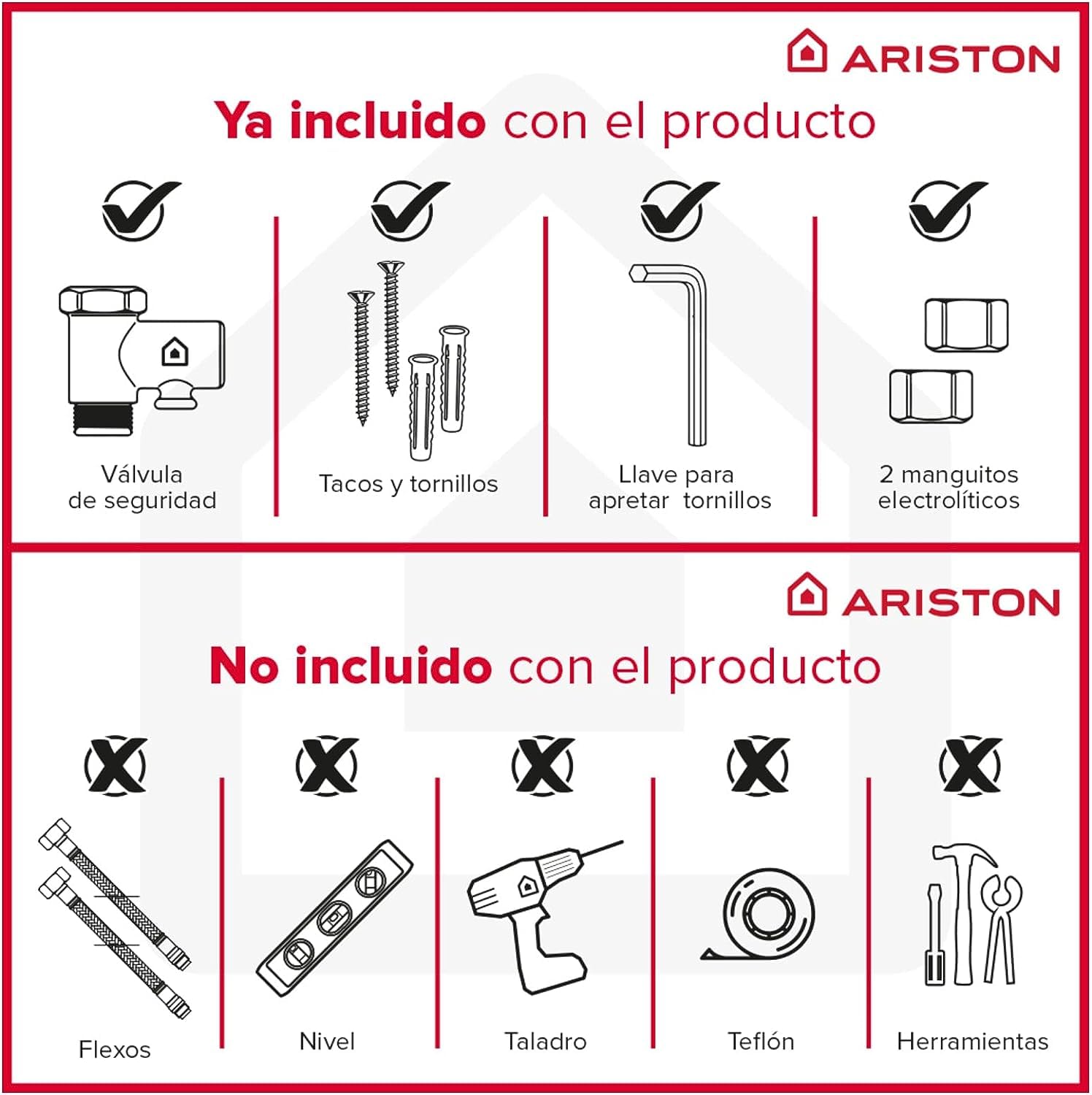 ARISTON

Ya incluido con el producto

Válvula de seguridad

Tacos y tornillos

Llave para apretar tornillos

2 manguitos electrolíticos

ARISTON

No incluido con el producto

Flexos

Nivel

Taladro

Teflón

Herramientas