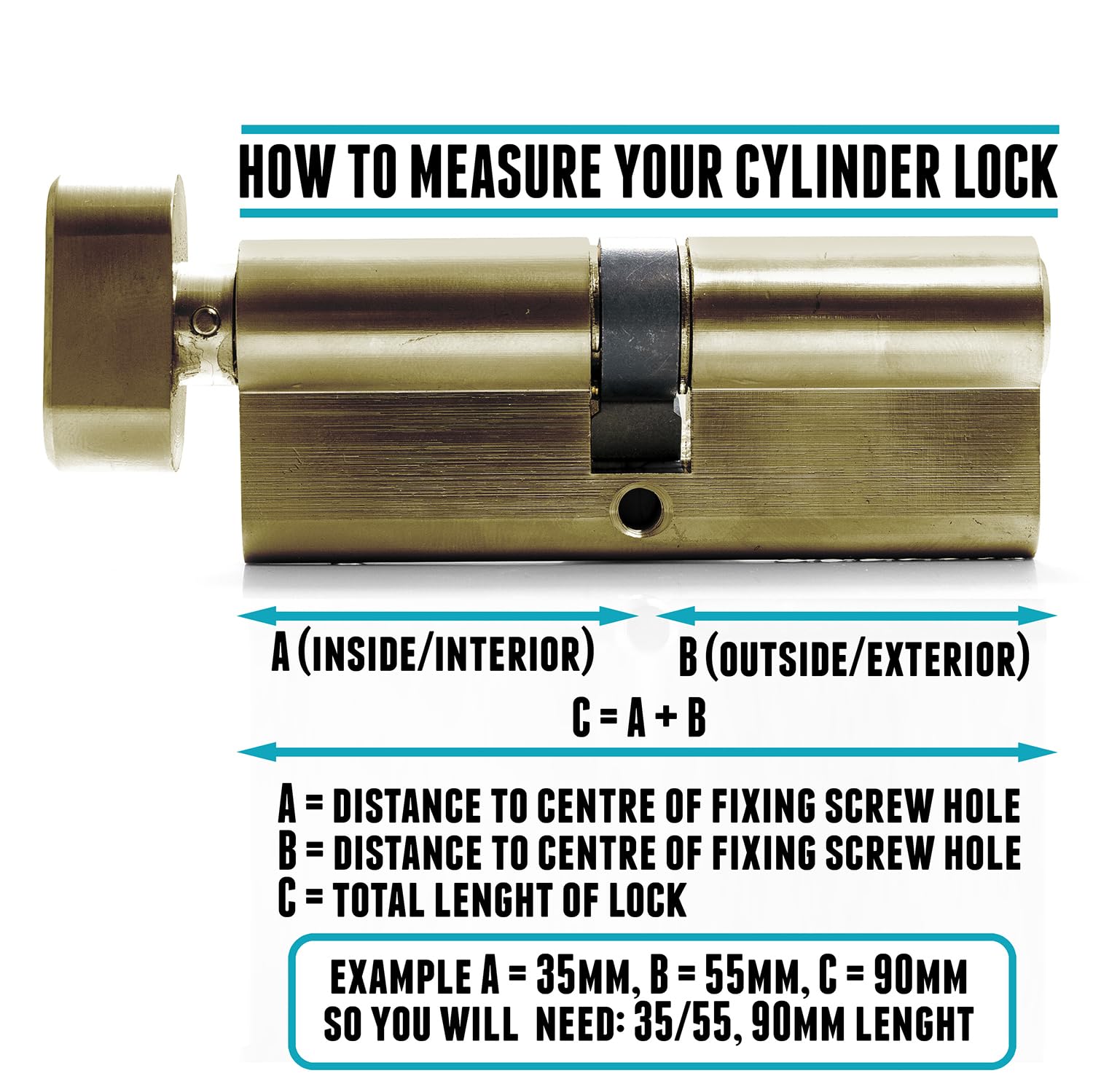 HOW TO MEASURE YOUR CYLINDER LOCK

A (INSIDE/INTERIOR)

B (OUTSIDE/EXTERIOR)

C = A + B

A = DISTANCE TO CENTRE OF FIXING SCREW HOLE
B = DISTANCE TO CENTRE OF FIXING SCREW HOLE
C = TOTAL LENGHT OF LOCK

EXAMPLE A = 35MM, B = 55MM, C = 90MM
SO YOU WILL NEED: 35/55, 90MM LENGHT