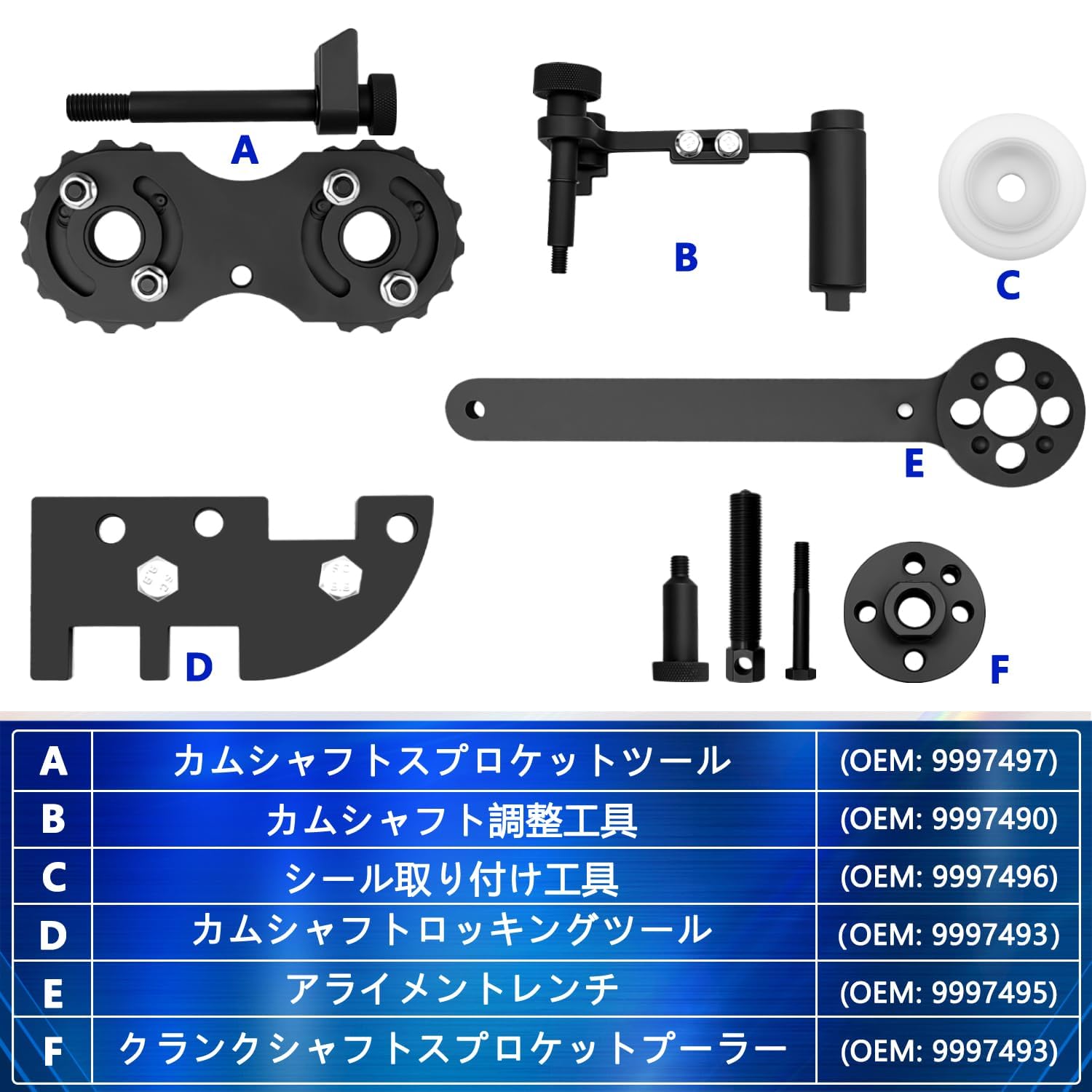 A

B

C

E

D

F

| A | カムシャフトスプロケットツール | (OEM: 9997497) |
|---|---|---|
| B | カムシャフト調整工具 | (OEM: 9997490) |
| C | シール取り付け工具 | (OEM: 9997496) |
| D | カムシャフトロッキングツール | (OEM: 9997493) |
| E | アライメントレンチ | (OEM: 9997495) |
| F | クランクシャフトスプロケットプーラー | (OEM: 9997493) |