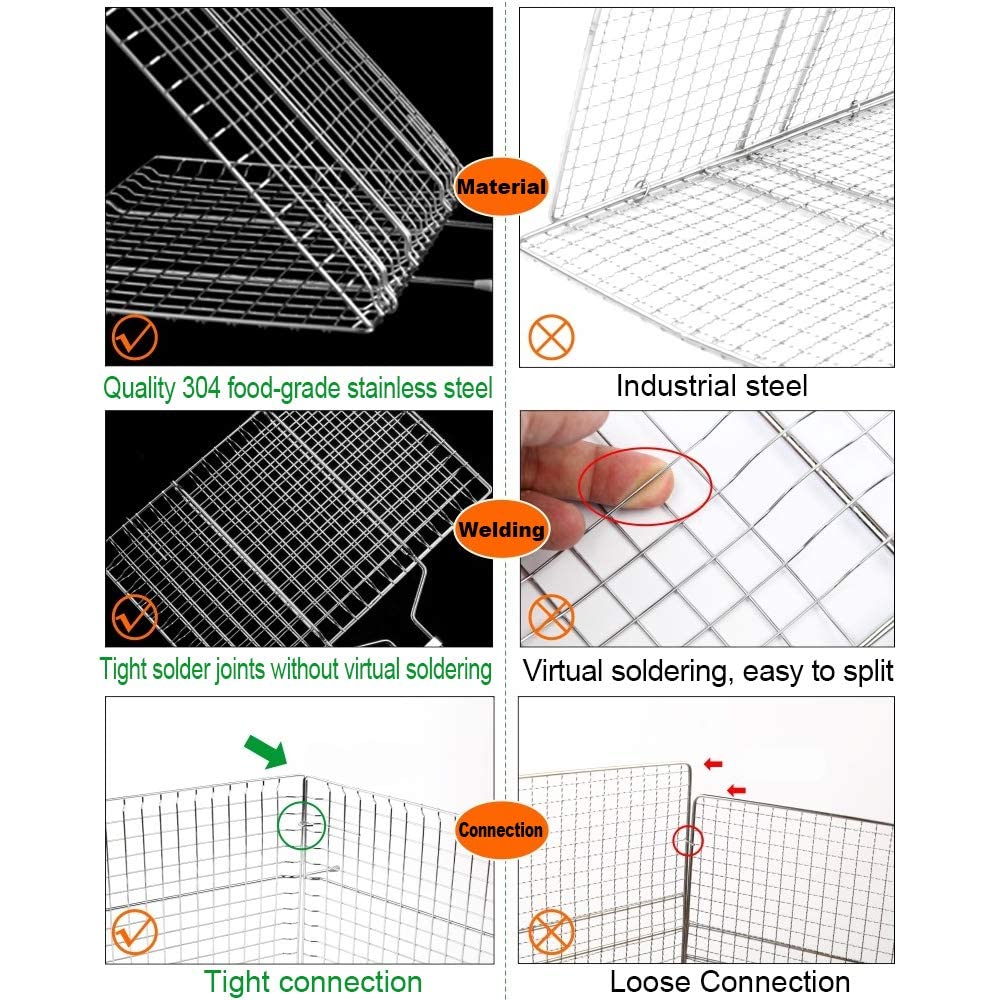 Material

Quality 304 food-grade stainless steel

Industrial steel

Welding

Tight solder joints without virtual soldering

Virtual soldering, easy to split

Connection

Tight connection

Loose Connection