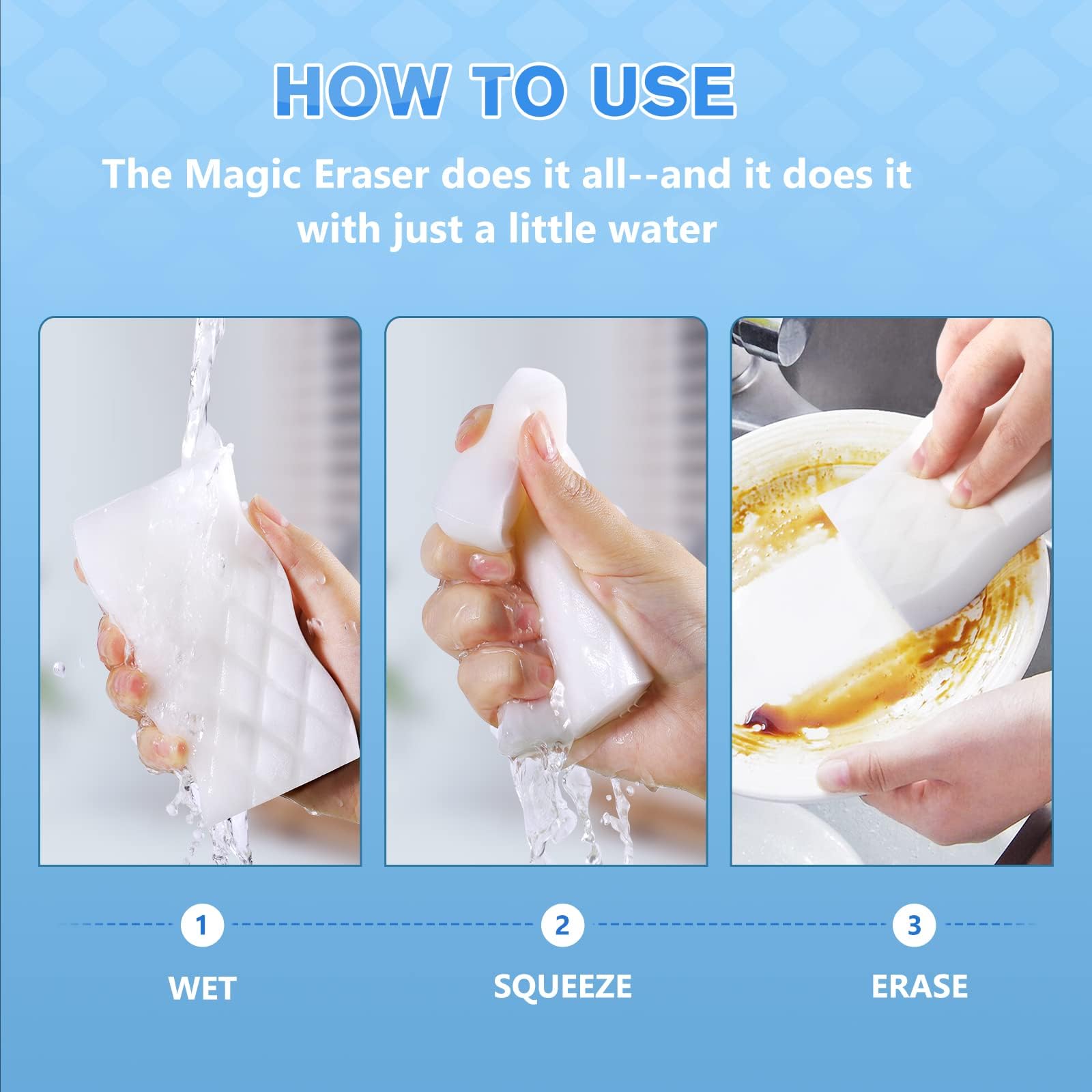 HOW TO USE

The Magic Eraser does it all--and it does it with just a little water

1
WET

2
SQUEEZE

3
ERASE