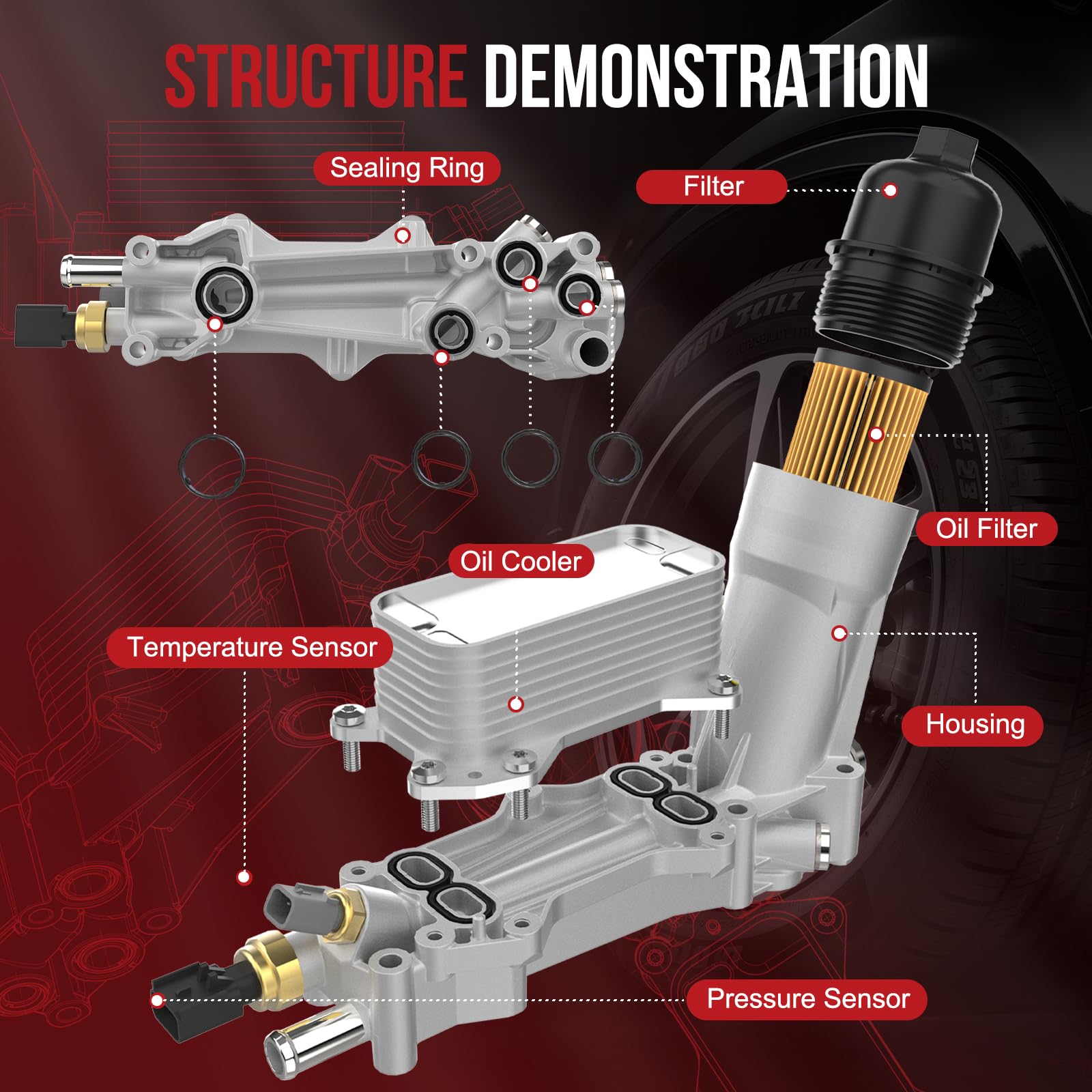 STRUCTURE DEMONSTRATION

Sealing Ring

Filter

Oil Filter

Oil Cooler

Temperature Sensor

Housing

Pressure Sensor