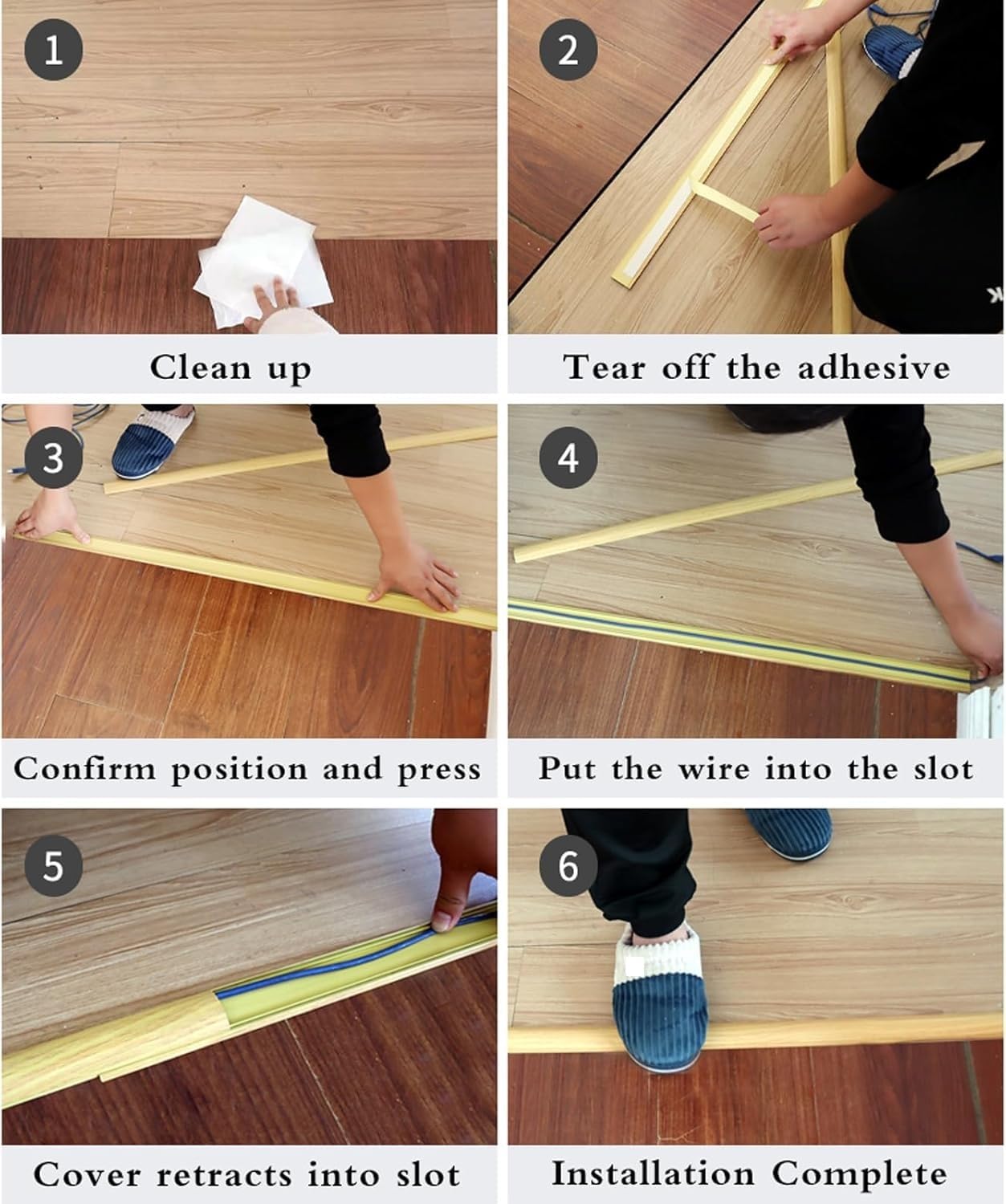 1
Clean up

2
Tear off the adhesive

3
Confirm position and press

4
Put the wire into the slot

5
Cover retracts into slot

6
Installation Complete