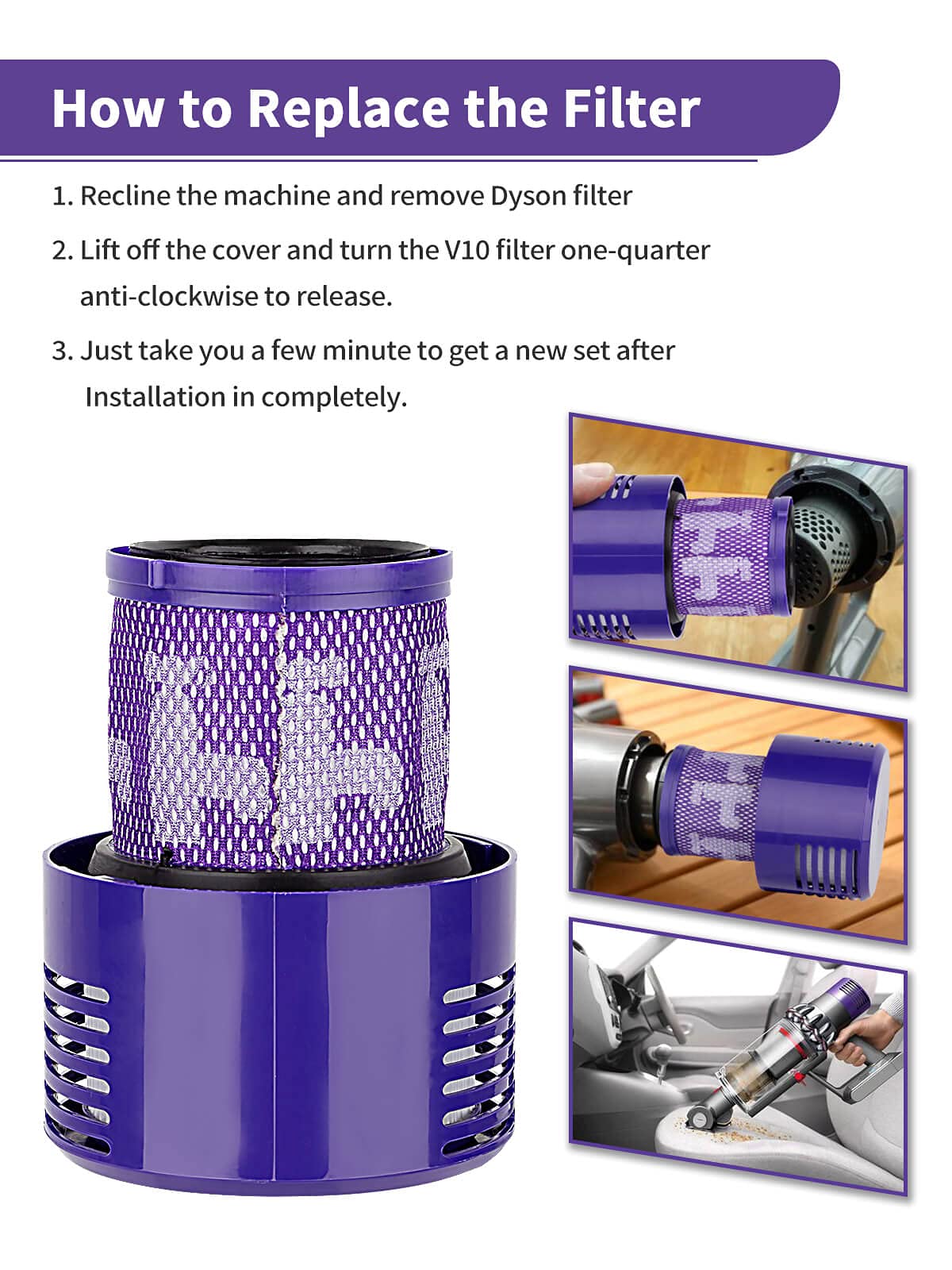 How to Replace the Filter

1. Recline the machine and remove Dyson filter

2. Lift off the cover and turn the V10 filter one-quarter anti-clockwise to release.

3. Just take you a few minute to get a new set after Installation in completely.