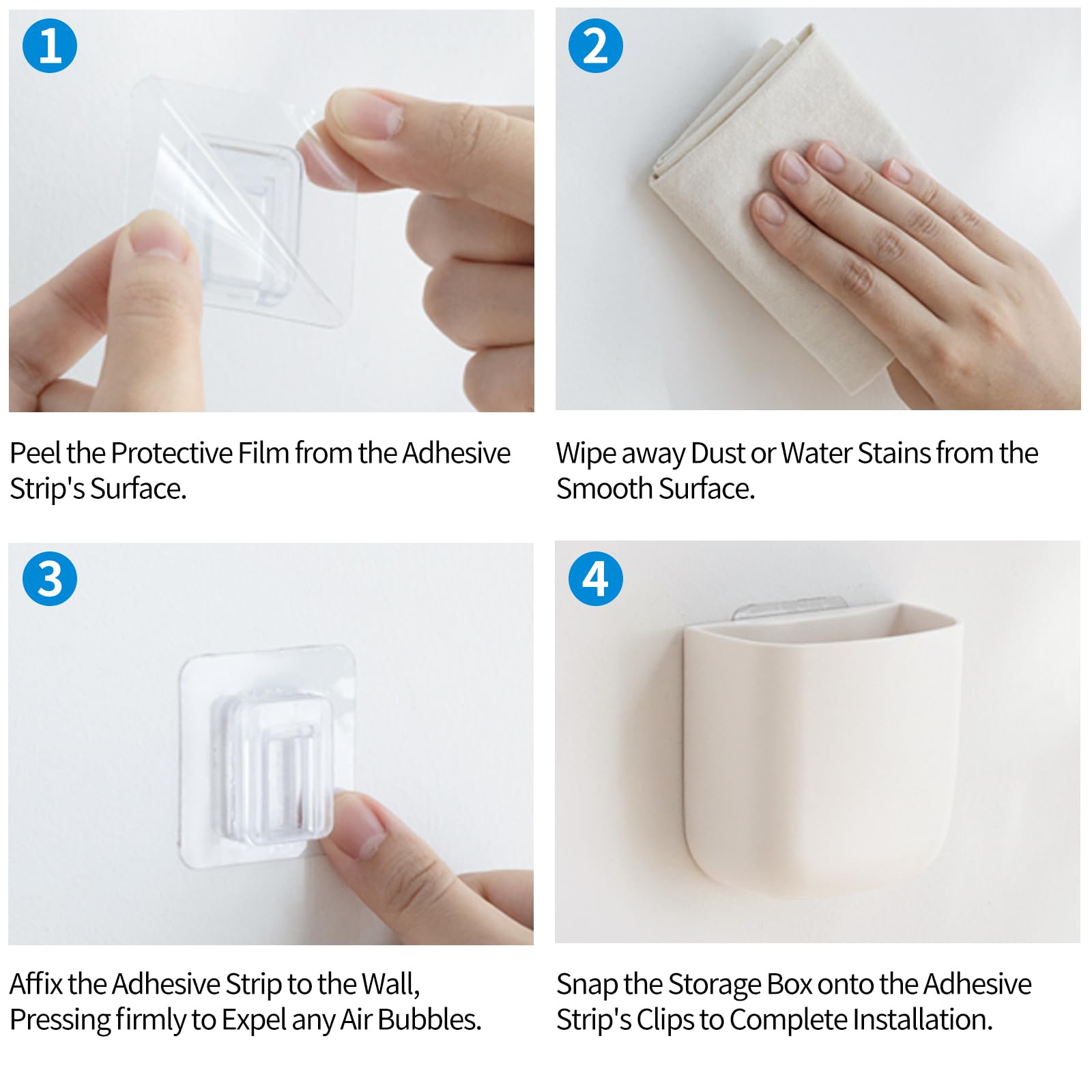 1

Peel the Protective Film from the Adhesive Strip's Surface.

2

Wipe away Dust or Water Stains from the Smooth Surface.

3

Affix the Adhesive Strip to the Wall, Pressing firmly to Expel any Air Bubbles.

4

Snap the Storage Box onto the Adhesive Strip's Clips to Complete Installation.