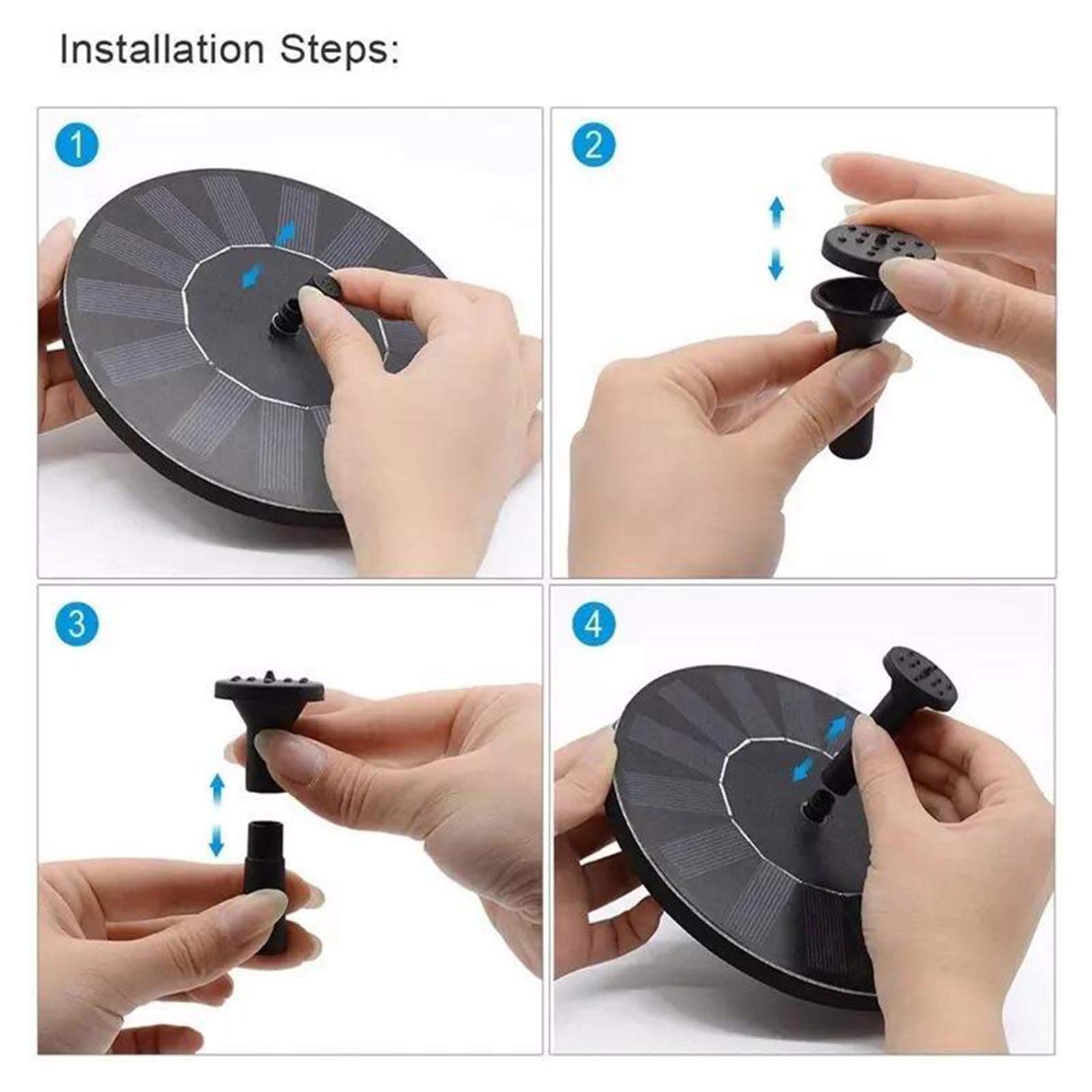 Installation Steps:

1

2

3

4